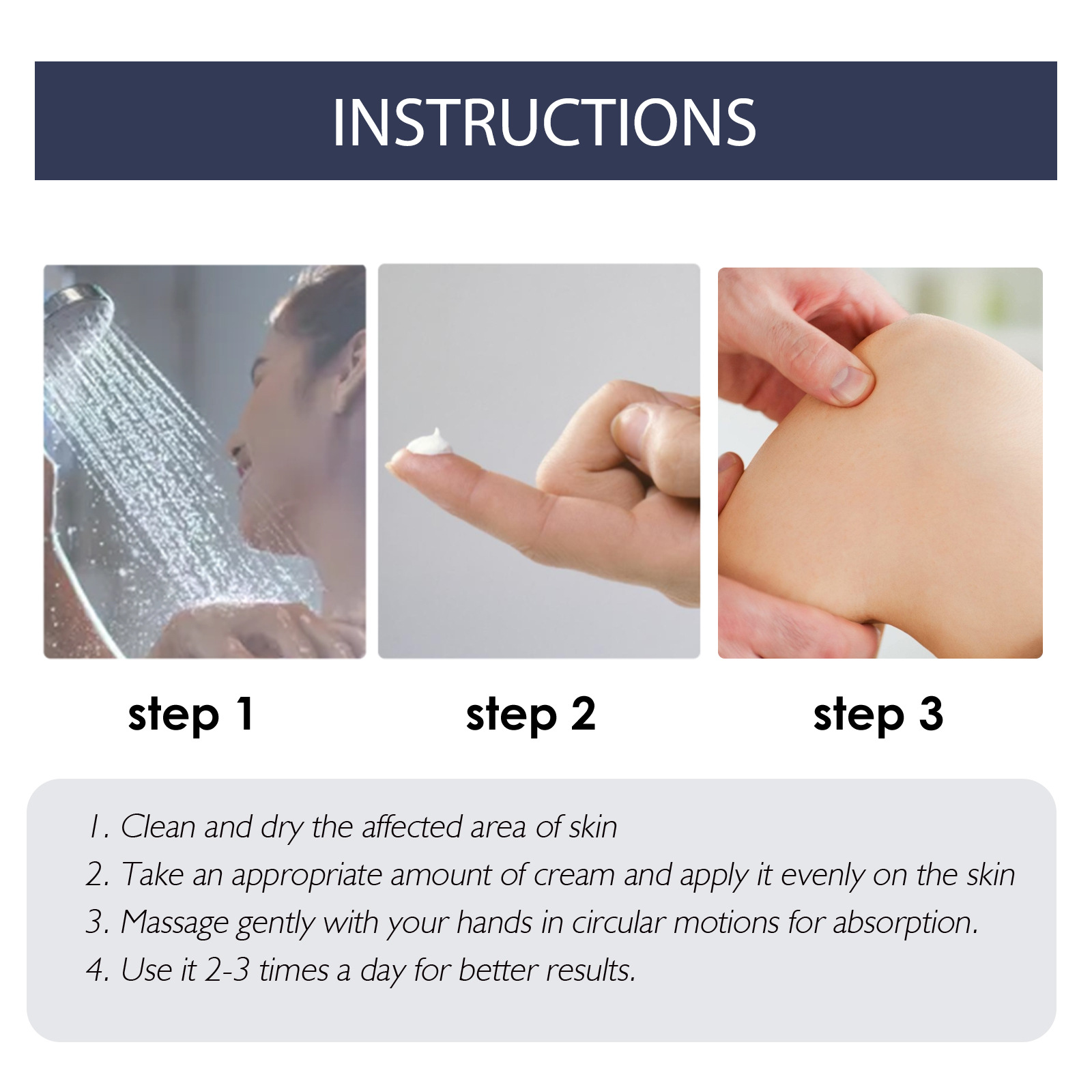 INSTRUCTIONS

step 1

step 2

step 3

1. Clean and dry the affected area of skin
2. Take an appropriate amount of cream and apply it evenly on the skin
3. Massage gently with your hands in circular motions for absorption.
4. Use it 2-3 times a day for better results.