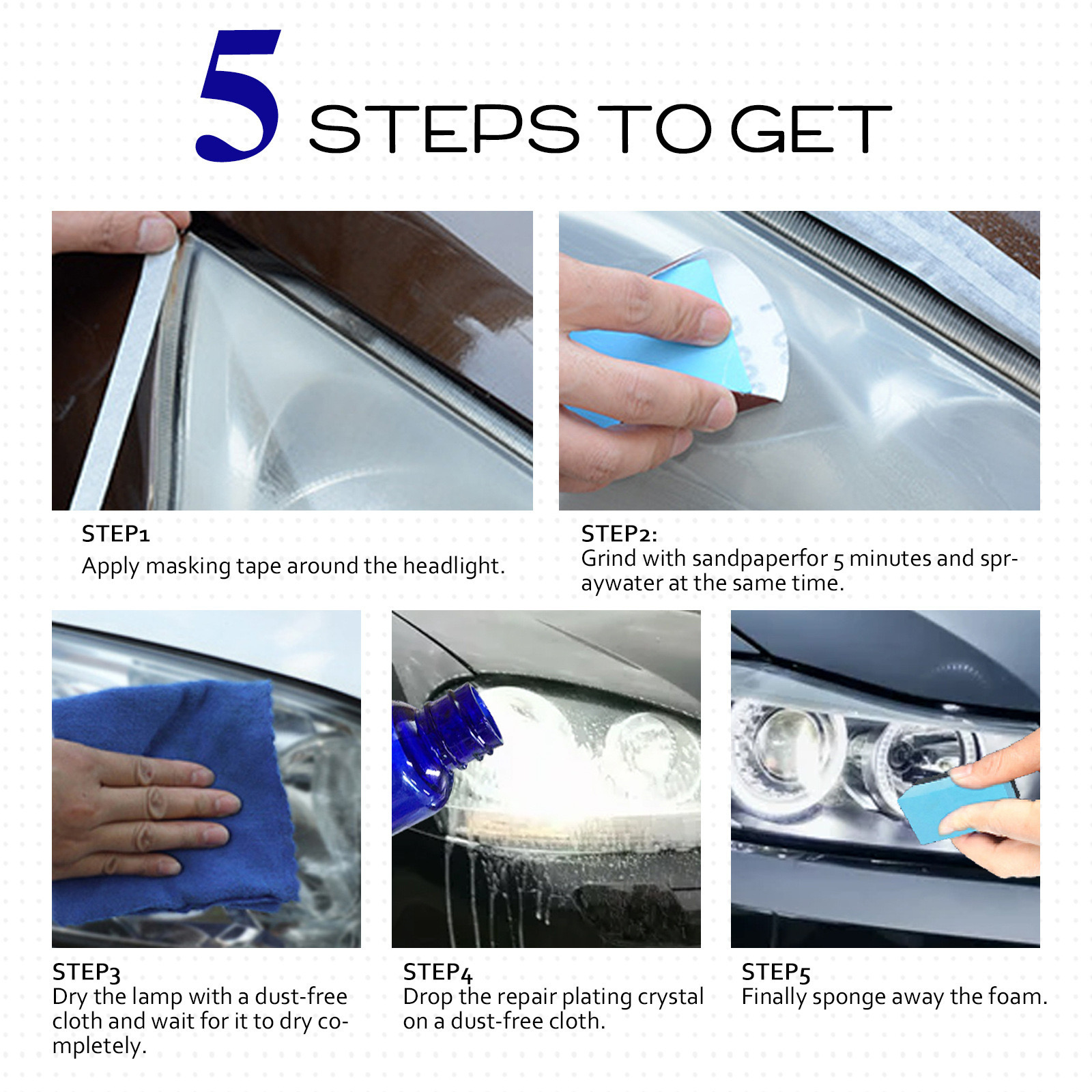 5 STEPS TO GET

STEP1
Apply masking tape around the headlight.

STEP2:
Grind with sandpaperfor 5 minutes and spraywater at the same time.

STEP3
Dry the lamp with a dust-free cloth and wait for it to dry completely.

STEP4
Drop the repair plating crystal on a dust-free cloth.

STEP5
Finally sponge away the foam.