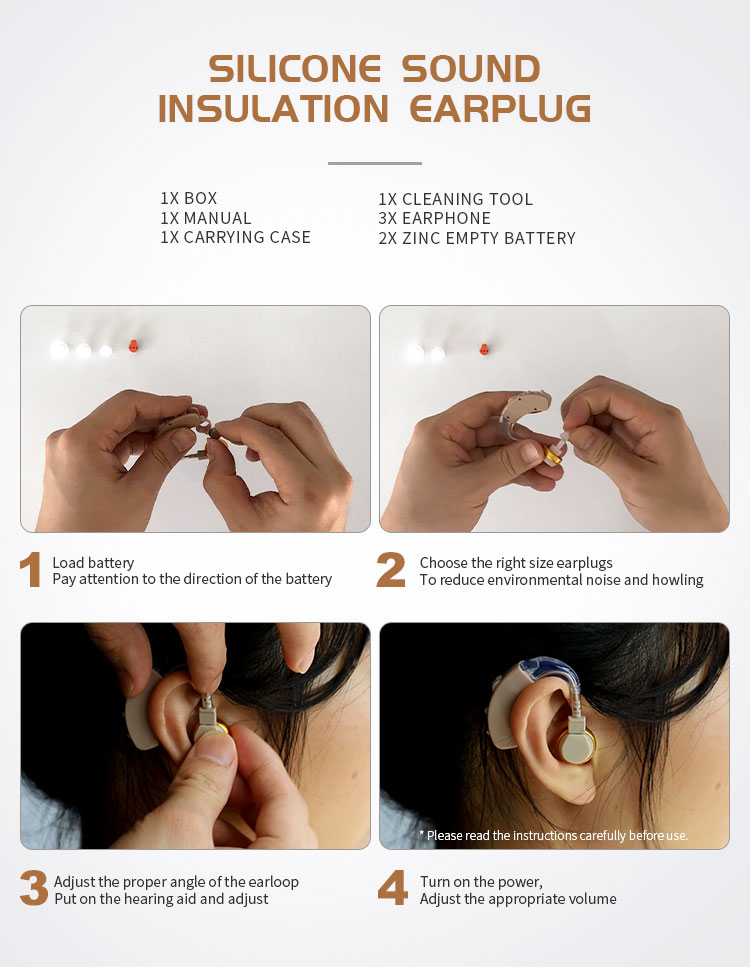 SILICONE SOUND INSULATION EARPLUG

1X BOX
1X MANUAL
1X CARRYING CASE

1X CLEANING TOOL
3X EARPHONE
2X ZINC EMPTY BATTERY

1 Load battery
Pay attention to the direction of the battery

2 Choose the right size earplugs
To reduce environmental noise and howling

* Please read the instructions carefully before use.

3 Adjust the proper angle of the earloop
Put on the hearing aid and adjust

4 Turn on the power,
Adjust the appropriate volume