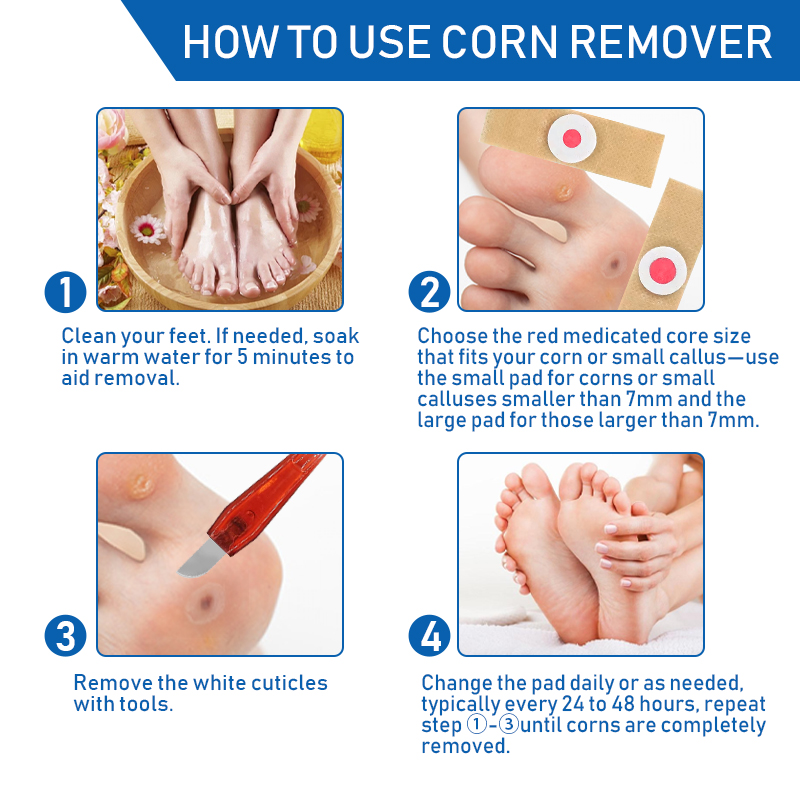 HOW TO USE CORN REMOVER

1

Clean your feet. If needed, soak in warm water for 5 minutes to aid removal.

2

Choose the red medicated core size that fits your corn or small callus—use the small pad for corns or small calluses smaller than 7mm and the large pad for those larger than 7mm.

3

Remove the white cuticles with tools.

4

Change the pad daily or as needed, typically every 24 to 48 hours, repeat step ①-③until corns are completely removed.