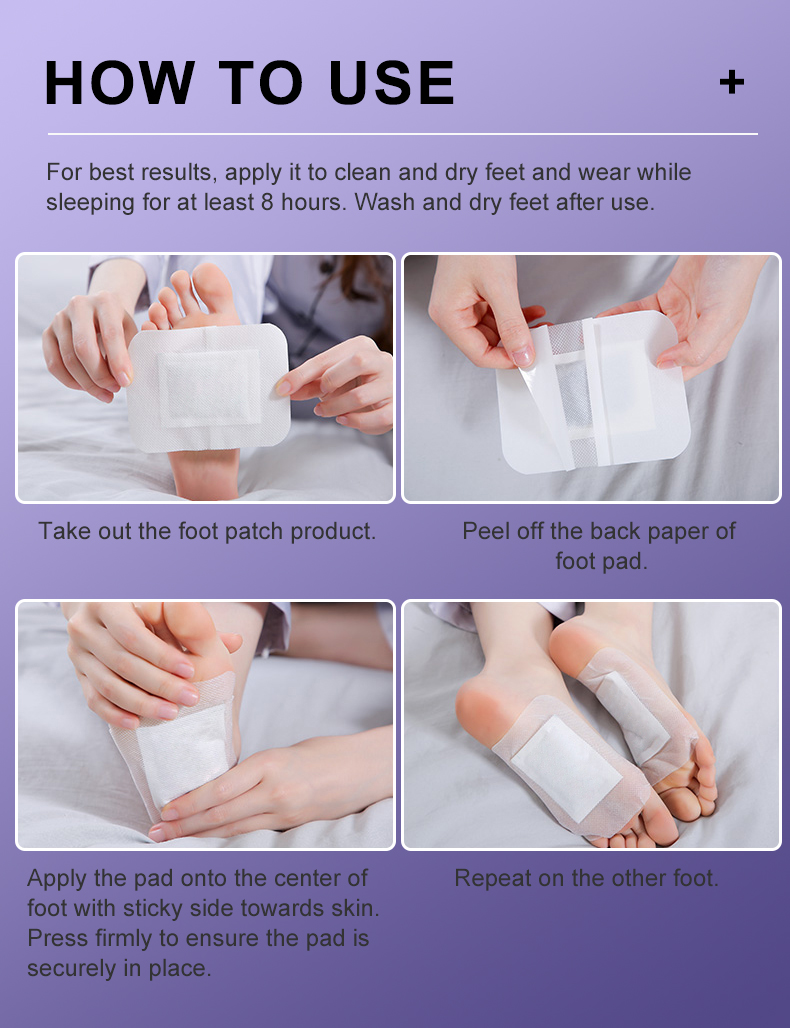 HOW TO USE +

For best results, apply it to clean and dry feet and wear while sleeping for at least 8 hours. Wash and dry feet after use.

Take out the foot patch product.

Peel off the back paper of foot pad.

Apply the pad onto the center of foot with sticky side towards skin. Press firmly to ensure the pad is securely in place.

Repeat on the other foot.