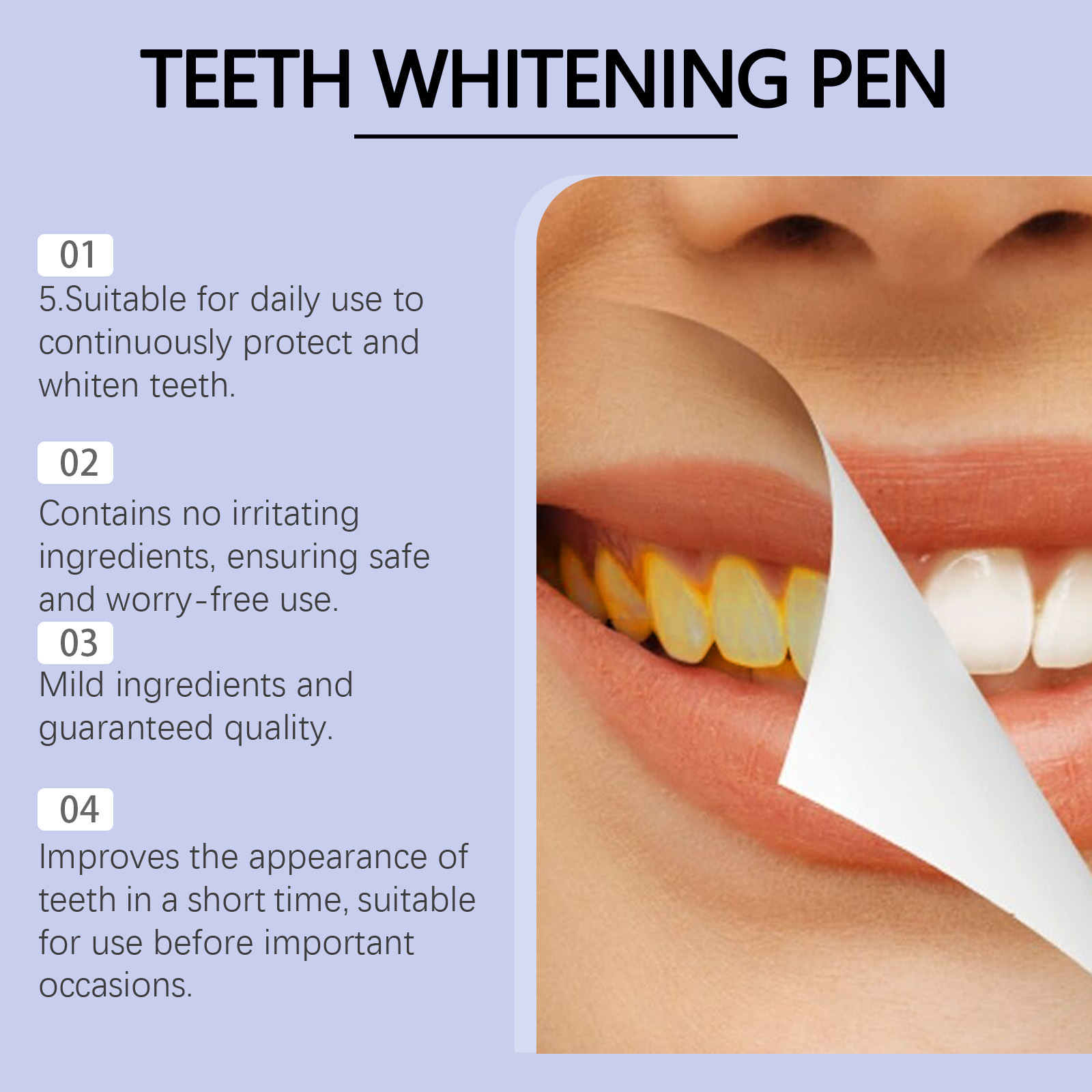 TEETH WHITENING PEN

01
5.Suitable for daily use to continuously protect and whiten teeth.

02
Contains no irritating ingredients, ensuring safe and worry-free use.

03
Mild ingredients and guaranteed quality.

04
Improves the appearance of teeth in a short time, suitable for use before important occasions.