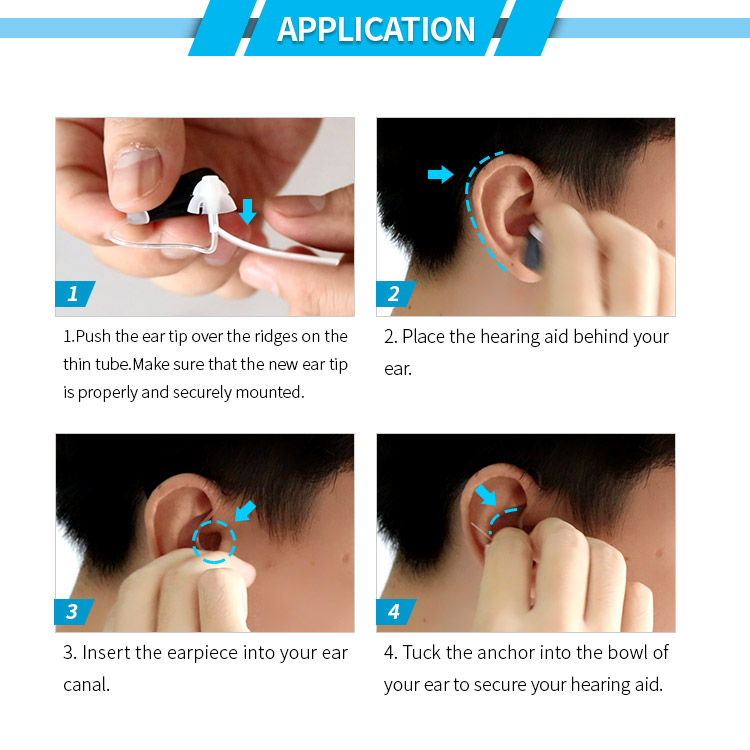 APPLICATION

1

1.Push the ear tip over the ridges on the thin tube.Make sure that the new ear tip is properly and securely mounted.

2

2. Place the hearing aid behind your ear.

3

3. Insert the earpiece into your ear canal.

4

4. Tuck the anchor into the bowl of your ear to secure your hearing aid.