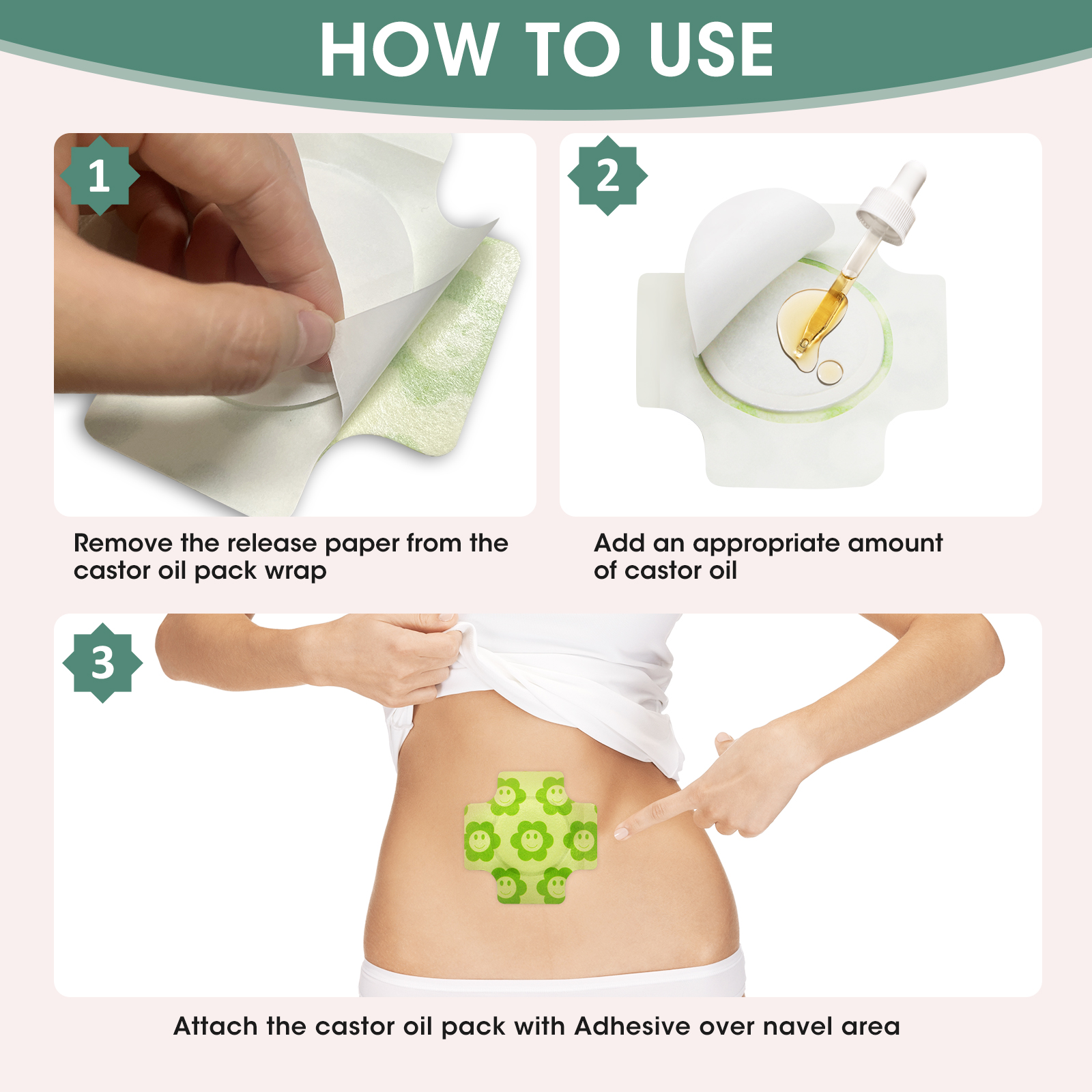 HOW TO USE

1

Remove the release paper from the castor oil pack wrap

2

Add an appropriate amount of castor oil

3

Attach the castor oil pack with Adhesive over navel area