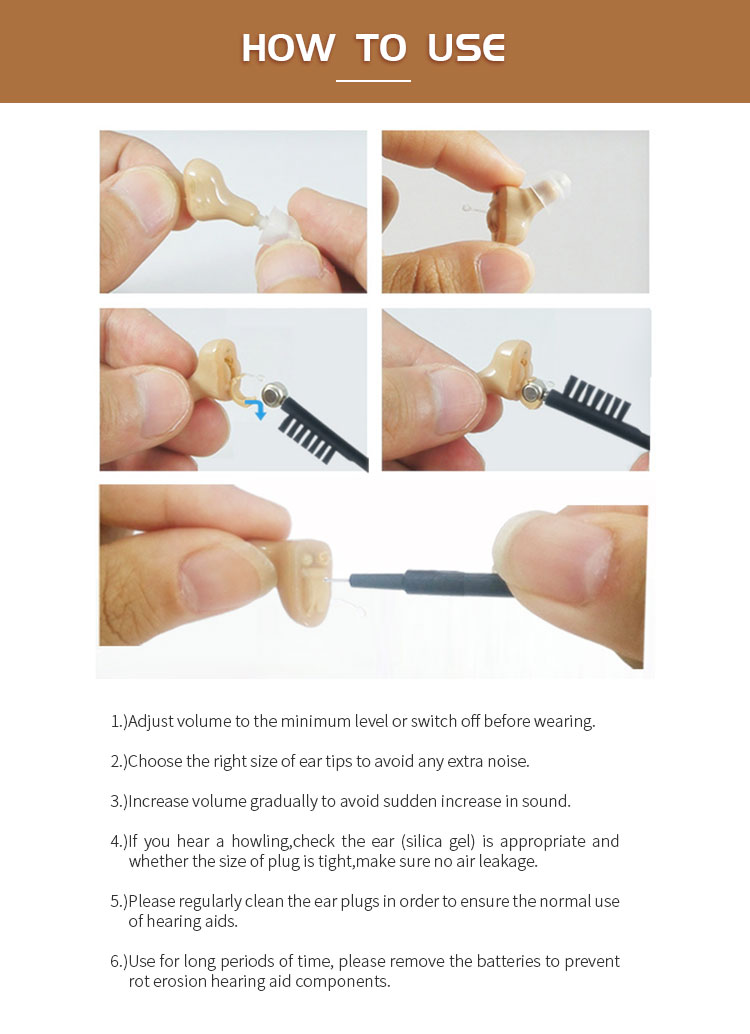 HOW TO USE

1.)Adjust volume to the minimum level or switch off before wearing.

2.)Choose the right size of ear tips to avoid any extra noise.

3.)Increase volume gradually to avoid sudden increase in sound.

4.)If you hear a howling,check the ear (silica gel) is appropriate and whether the size of plug is tight,make sure no air leakage.

5.)Please regularly clean the ear plugs in order to ensure the normal use of hearing aids.

6.)Use for long periods of time, please remove the batteries to prevent rot erosion hearing aid components.