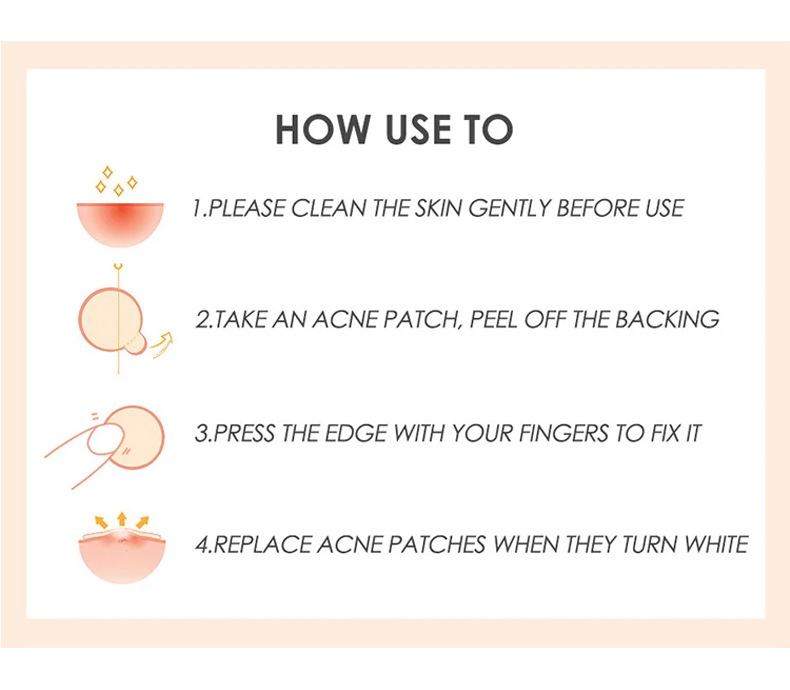 HOW USE TO

1.PLEASE CLEAN THE SKIN GENTLY BEFORE USE

2.TAKE AN ACNE PATCH, PEEL OFF THE BACKING

3.PRESS THE EDGE WITH YOUR FINGERS TO FIX IT

4.REPLACE ACNE PATCHES WHEN THEY TURN WHITE