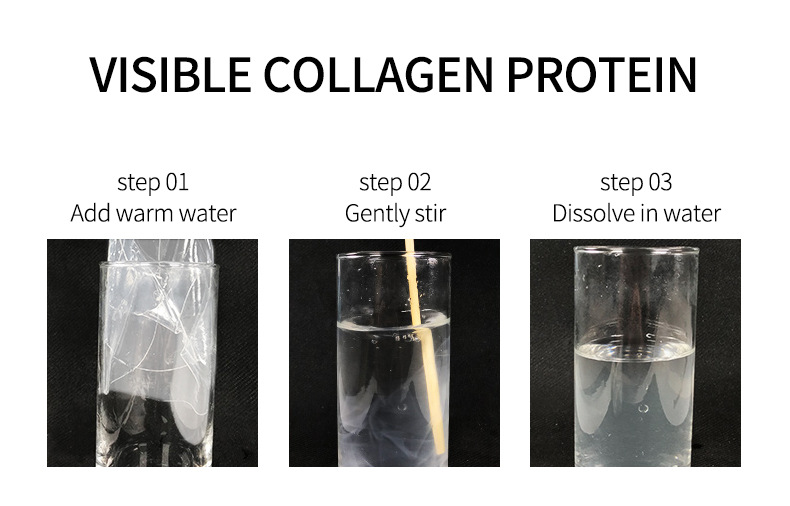 VISIBLE COLLAGEN PROTEIN

step 01
Add warm water

step 02
Gently stir

step 03
Dissolve in water