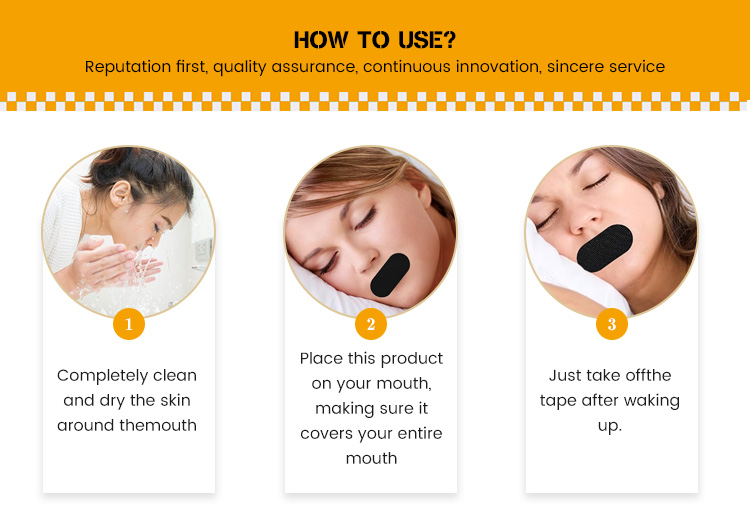 HOW TO USE?

Reputation first, quality assurance, continuous innovation, sincere service

1

Completely clean and dry the skin around themouth

2

Place this product on your mouth, making sure it covers your entire mouth

3

Just take offthe tape after waking up.