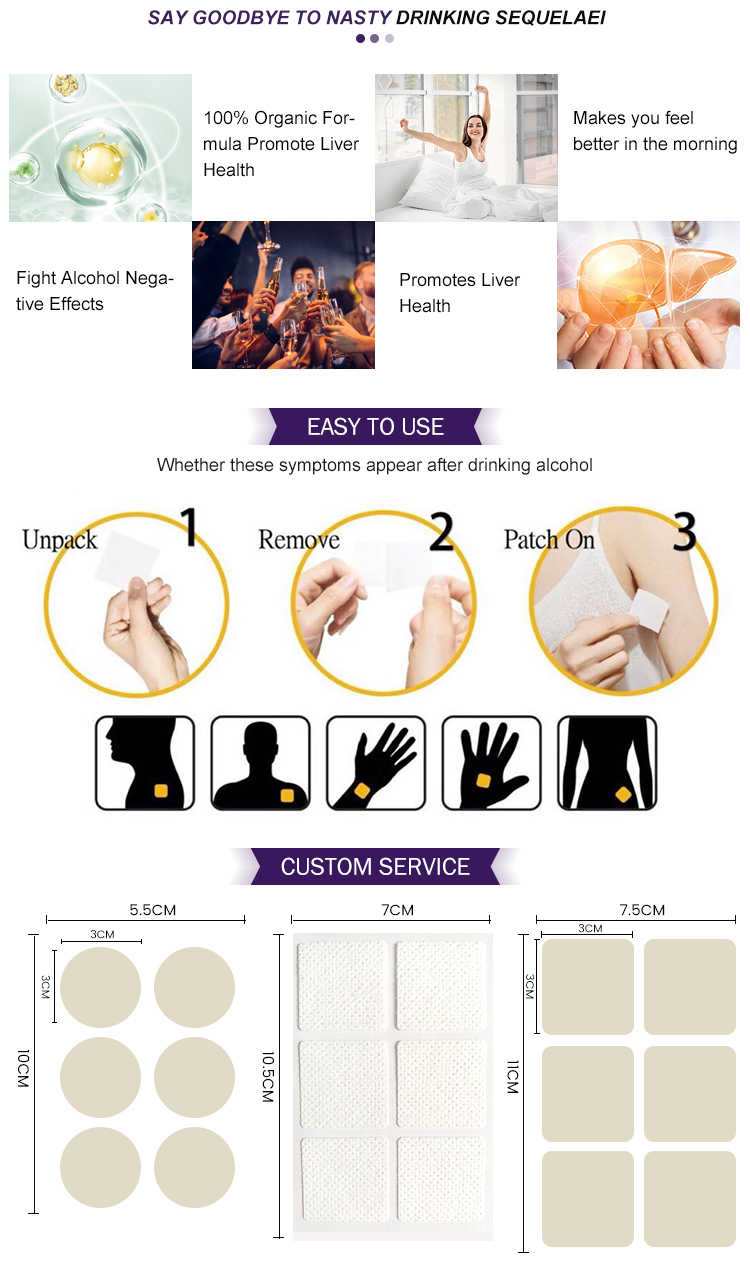 SAY GOODBYE TO NASTY DRINKING SEQUELAEI

100% Organic Formula Promote Liver Health

Makes you feel better in the morning

Fight Alcohol Negative Effects

Promotes Liver Health

EASY TO USE

Whether these symptoms appear after drinking alcohol

Unpack 1

Remove 2

Patch On 3

CUSTOM SERVICE

5.5CM
3CM
3CM
10CM

7CM
10.5CM

7.5CM
3CM
3CM
11CM