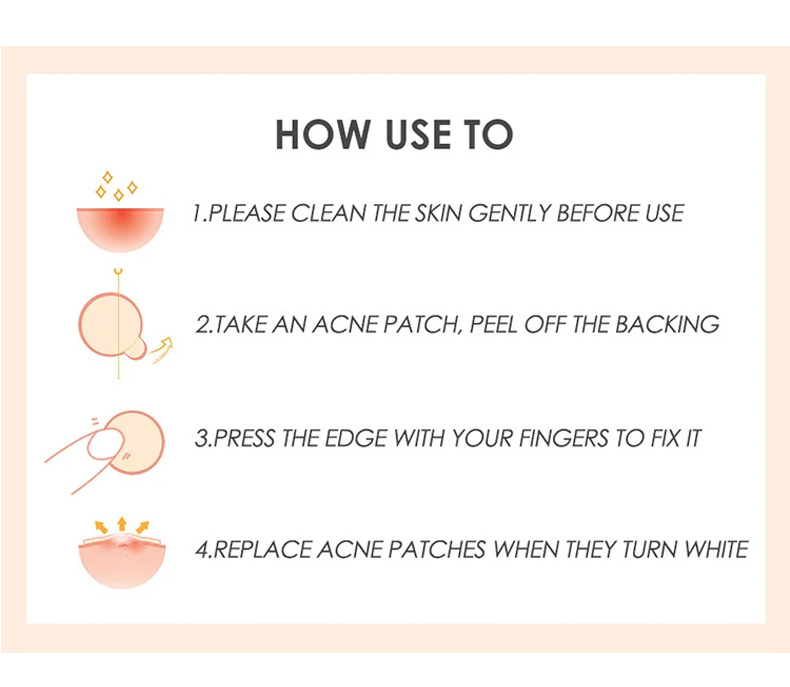 HOW USE TO

1.PLEASE CLEAN THE SKIN GENTLY BEFORE USE

2.TAKE AN ACNE PATCH, PEEL OFF THE BACKING

3.PRESS THE EDGE WITH YOUR FINGERS TO FIX IT

4.REPLACE ACNE PATCHES WHEN THEY TURN WHITE