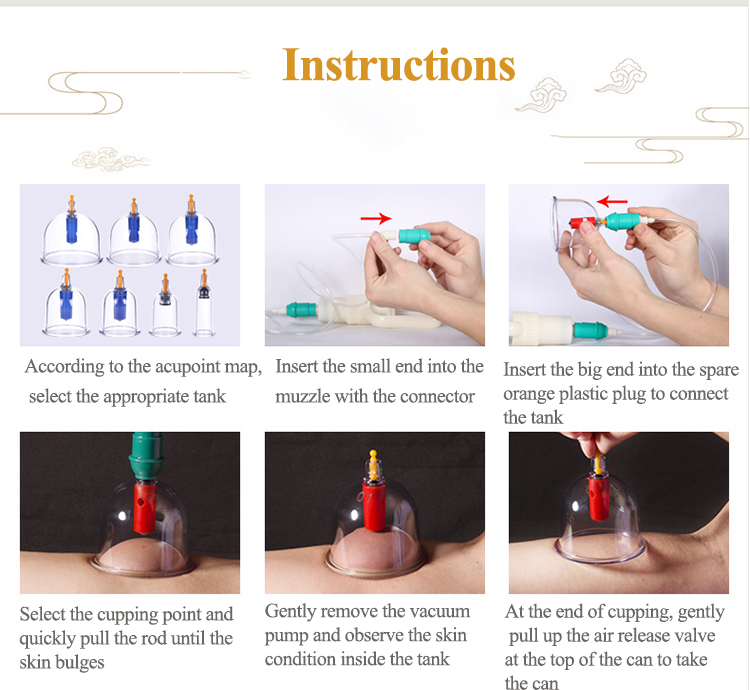 Instructions

According to the acupoint map, select the appropriate tank

Insert the small end into the muzzle with the connector

Insert the big end into the spare orange plastic plug to connect the tank

Select the cupping point and quickly pull the rod until the skin bulges

Gently remove the vacuum pump and observe the skin condition inside the tank

At the end of cupping, gently pull up the air release valve at the top of the can to take the can