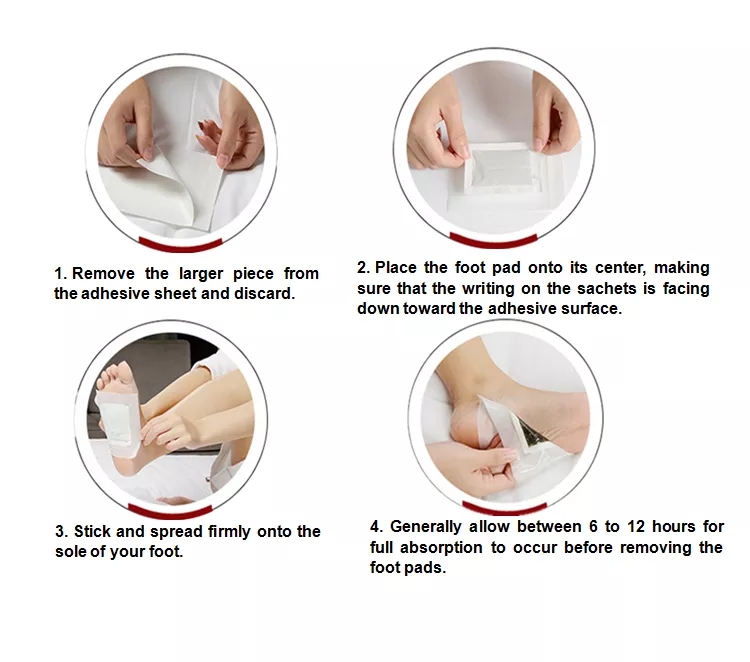 1. Remove the larger piece from the adhesive sheet and discard.

2. Place the foot pad onto its center, making sure that the writing on the sachets is facing down toward the adhesive surface.

3. Stick and spread firmly onto the sole of your foot.

4. Generally allow between 6 to 12 hours for full absorption to occur before removing the foot pads.