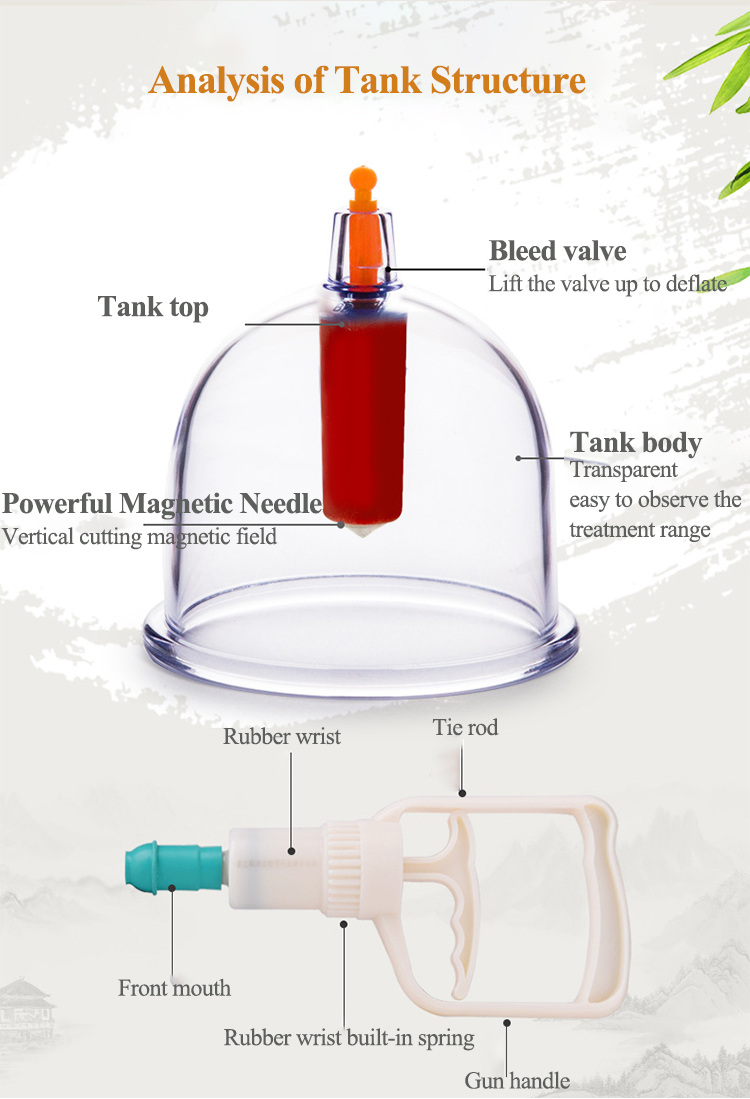 Analysis of Tank Structure

Bleed valve
Lift the valve up to deflate

Tank top

Tank body
Transparent
easy to observe the treatment range

Powerful Magnetic Needle
Vertical cutting magnetic field

Rubber wrist

Tie rod

Front mouth

Rubber wrist built-in spring

Gun handle