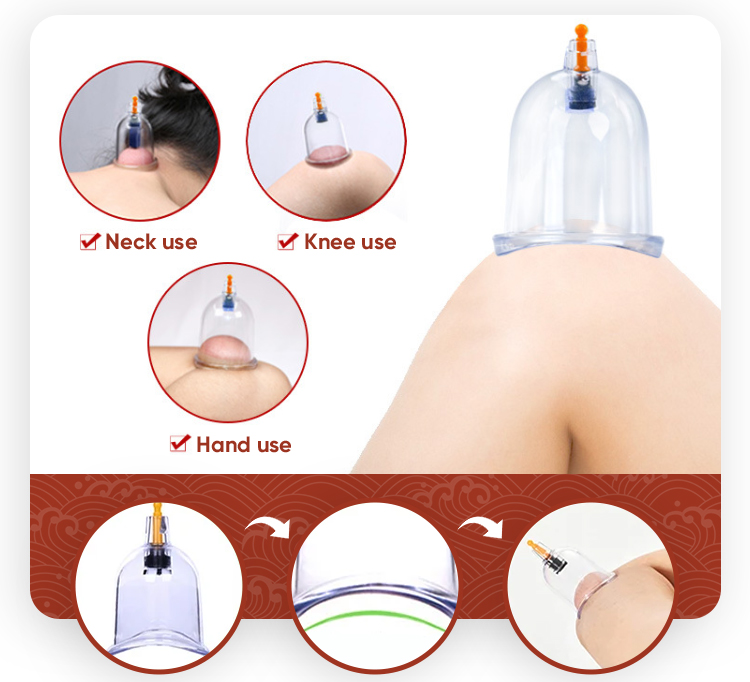 Neck use

Knee use

Hand use