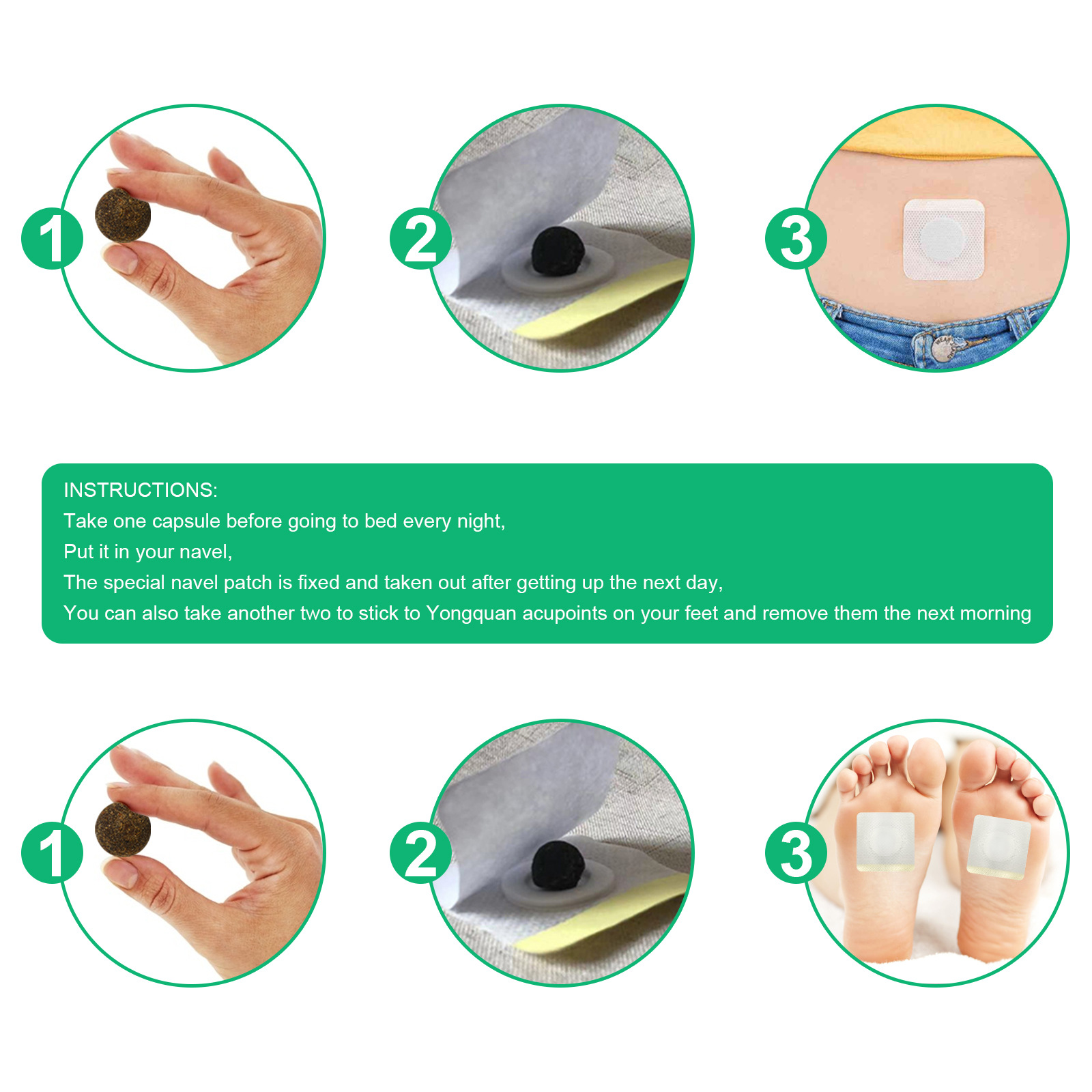 1

2

3

INSTRUCTIONS:
Take one capsule before going to bed every night,
Put it in your navel,
The special navel patch is fixed and taken out after getting up the next day,
You can also take another two to stick to Yongquan acupoints on your feet and remove them the next morning

1

2

3