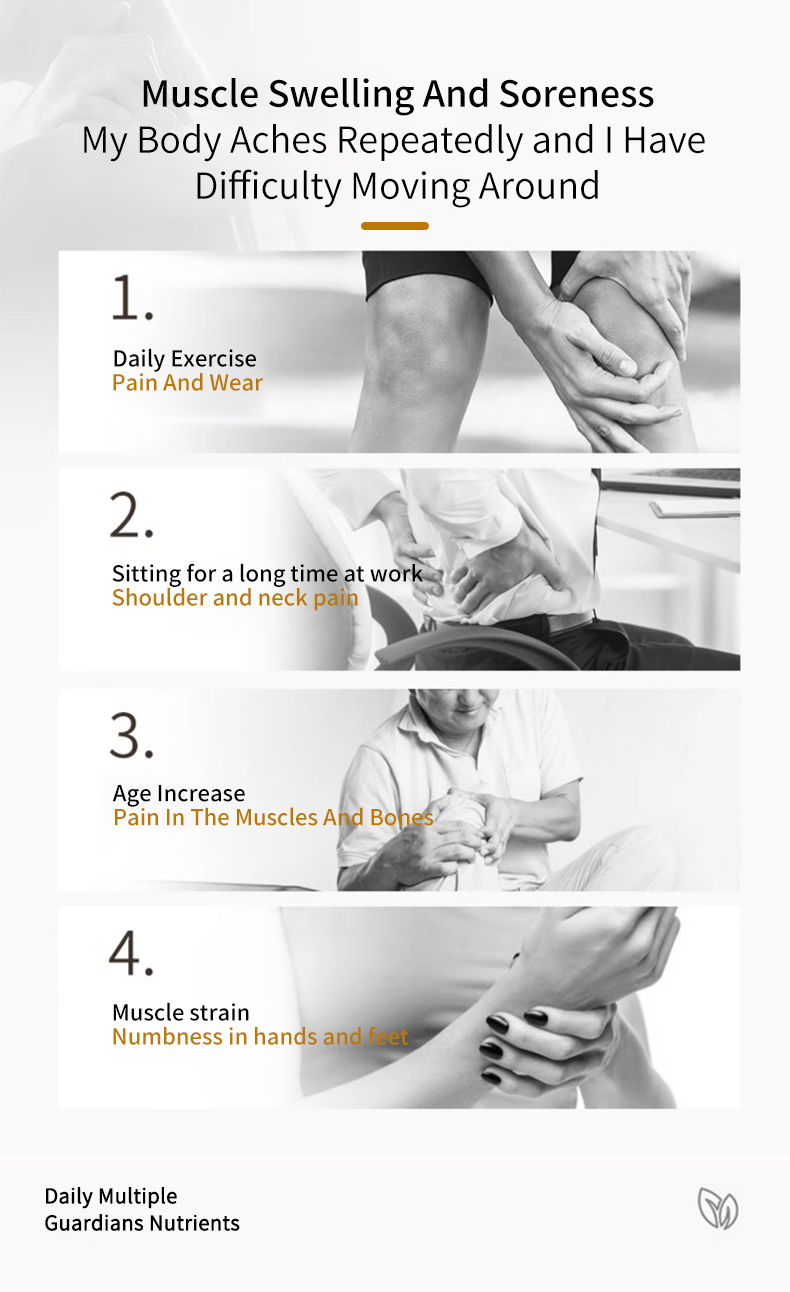 Muscle Swelling And Soreness
My Body Aches Repeatedly and I Have Difficulty Moving Around

1.

Daily Exercise
Pain And Wear

2.

Sitting for a long time at work
Shoulder and neck pain

3.

Age Increase
Pain In The Muscles And Bones

4.

Muscle strain
Numbness in hands and feet

Daily Multiple
Guardians Nutrients