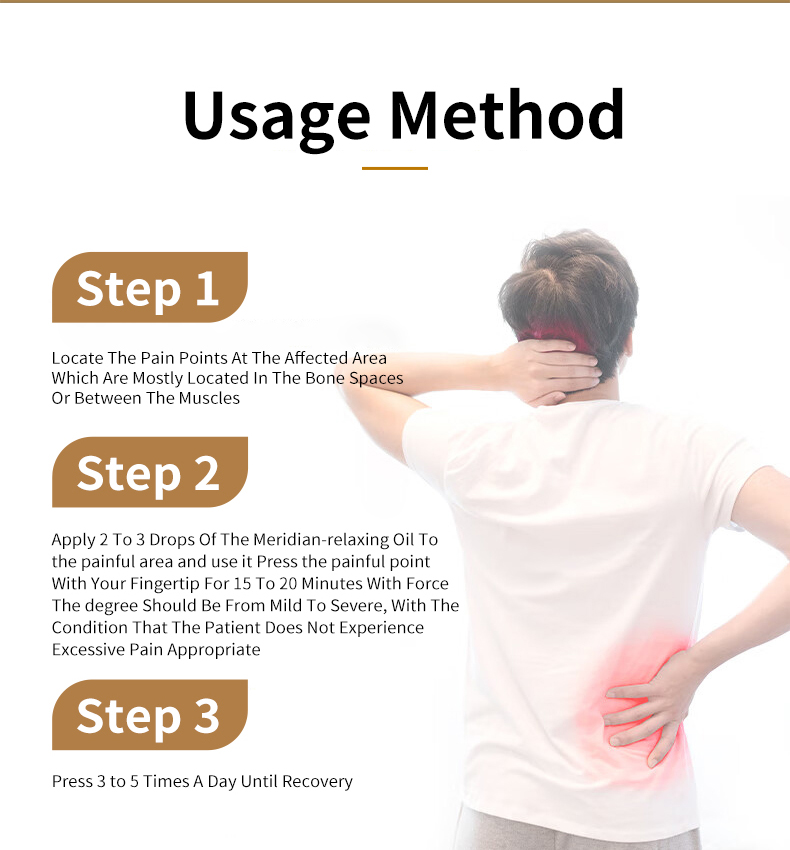 Usage Method

Step 1

Locate The Pain Points At The Affected Area Which Are Mostly Located In The Bone Spaces Or Between The Muscles

Step 2

Apply 2 To 3 Drops Of The Meridian-relaxing Oil To the painful area and use it Press the painful point With Your Fingertip For 15 To 20 Minutes With Force The degree Should Be From Mild To Severe, With The Condition That The Patient Does Not Experience Excessive Pain Appropriate

Step 3

Press 3 to 5 Times A Day Until Recovery