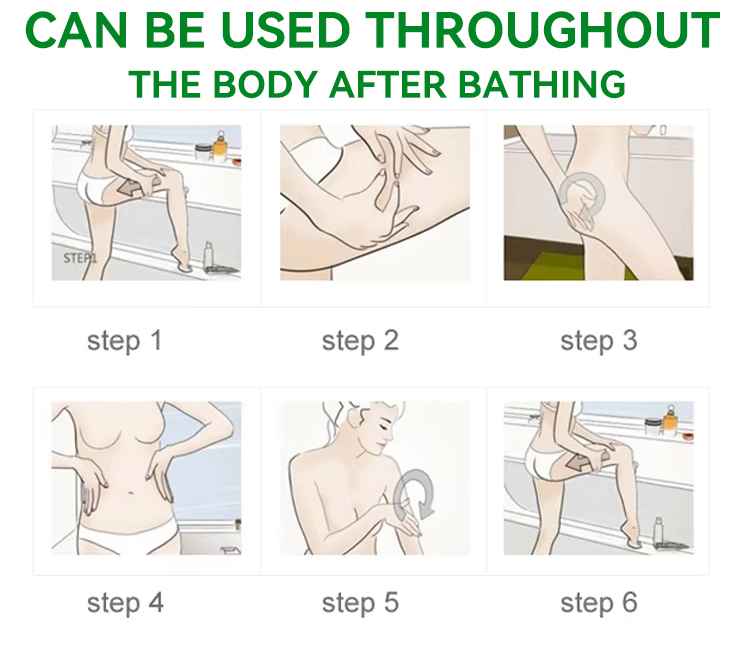 CAN BE USED THROUGHOUT
THE BODY AFTER BATHING

STEP1

step 1

step 2

step 3

step 4

step 5

step 6