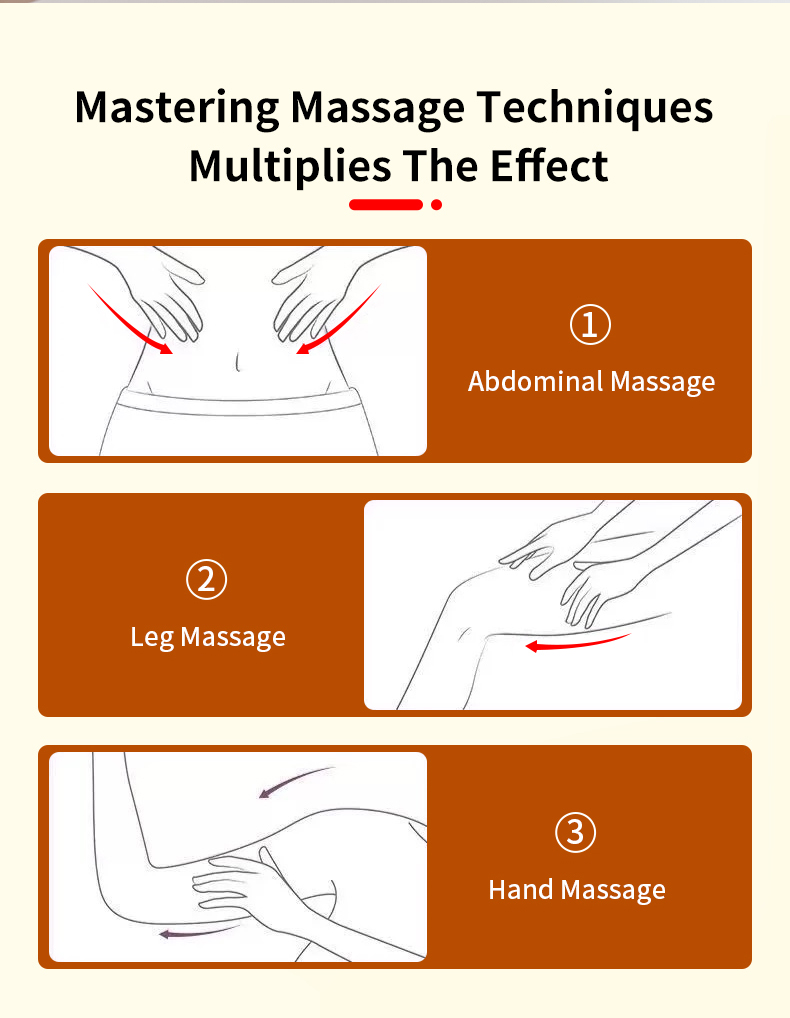 Mastering Massage Techniques Multiplies The Effect

①
Abdominal Massage

②
Leg Massage

③
Hand Massage