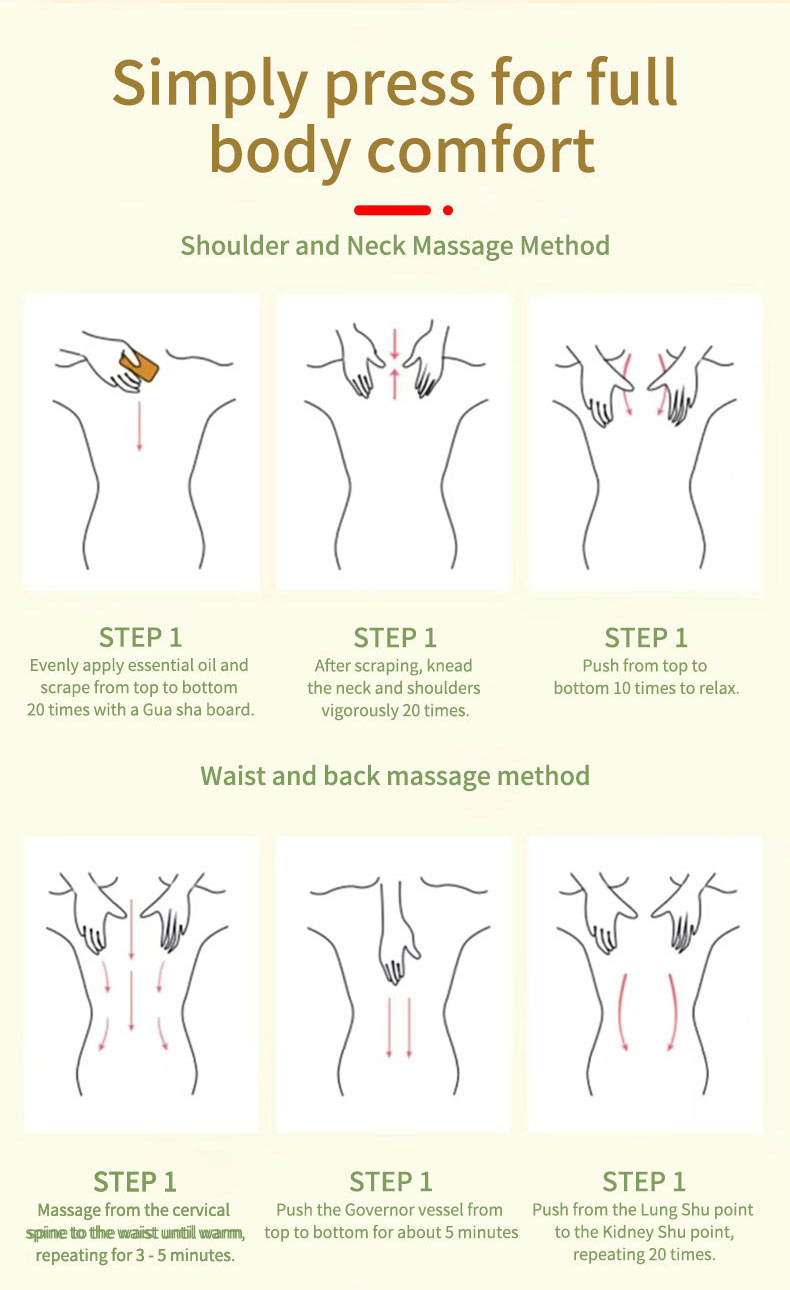 Simply press for full body comfort

Shoulder and Neck Massage Method

STEP 1
Evenly apply essential oil and scrape from top to bottom 20 times with a Gua sha board.

STEP 1
After scraping, knead the neck and shoulders vigorously 20 times.

STEP 1
Push from top to bottom 10 times to relax.

Waist and back massage method

STEP 1
Massage from the cervical spine to the waist until warm, repeating for 3 - 5 minutes.

STEP 1
Push the Governor vessel from top to bottom for about 5 minutes

STEP 1
Push from the Lung Shu point to the Kidney Shu point, repeating 20 times.