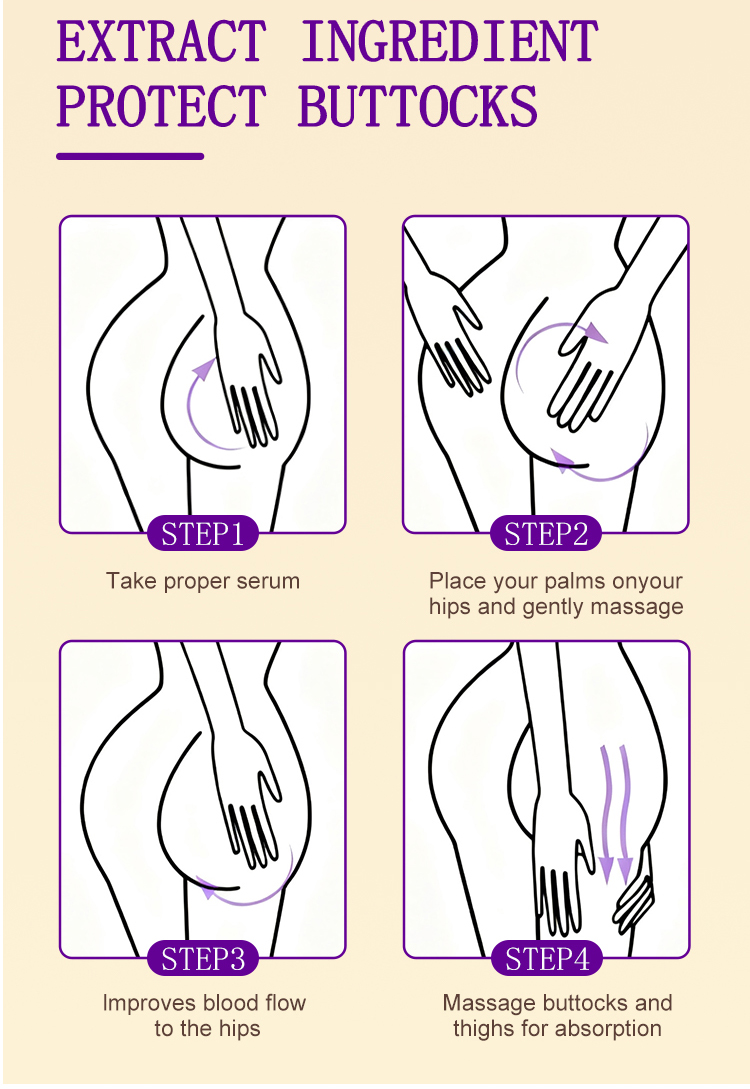 EXTRACT INGREDIENT
PROTECT BUTTOCKS

STEP1
Take proper serum

STEP2
Place your palms onyour hips and gently massage

STEP3
Improves blood flow to the hips

STEP4
Massage buttocks and thighs for absorption