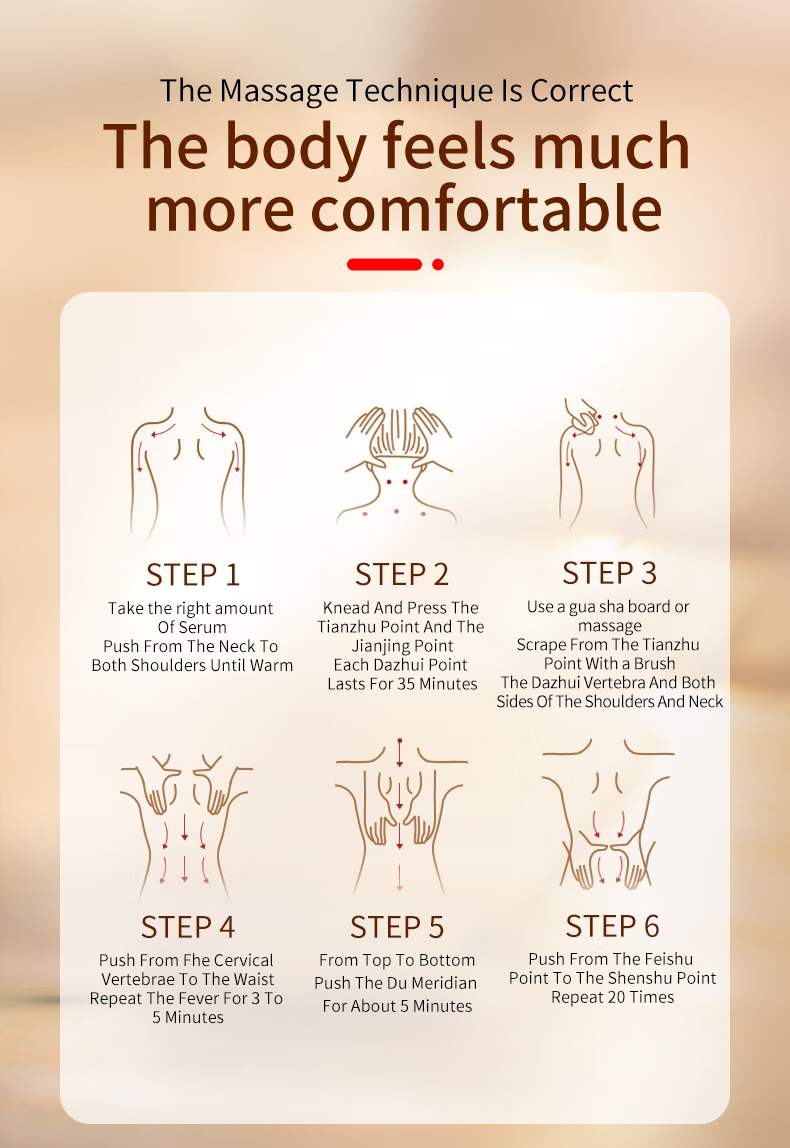 The Massage Technique Is Correct

The body feels much more comfortable

STEP 1

Take the right amount Of Serum
Push From The Neck To Both Shoulders Until Warm

STEP 2

Knead And Press The Tianzhu Point And The Jianjing Point
Each Dazhui Point Lasts For 35 Minutes

STEP 3

Use a gua sha board or massage
Scrape From The Tianzhu Point With a Brush
The Dazhui Vertebra And Both Sides Of The Shoulders And Neck

STEP 4

Push From Fhe Cervical Vertebrae To The Waist
Repeat The Fever For 3 To 5 Minutes

STEP 5

From Top To Bottom
Push The Du Meridian
For About 5 Minutes

STEP 6

Push From The Feishu Point To The Shenshu Point
Repeat 20 Times