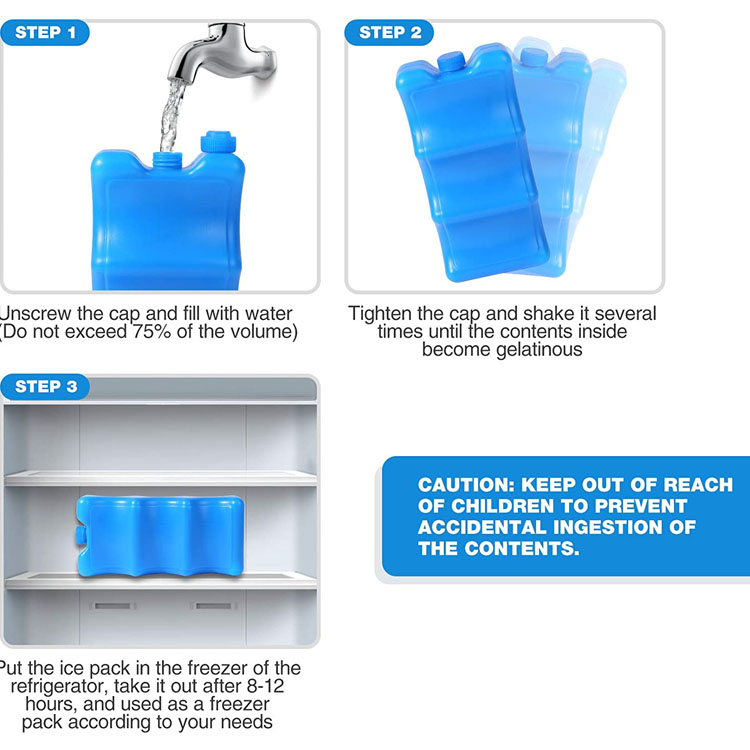 STEP 1

Unscrew the cap and fill with water (Do not exceed 75% of the volume)

STEP 2

Tighten the cap and shake it several times until the contents inside become gelatinous

STEP 3

Put the ice pack in the freezer of the refrigerator, take it out after 8-12 hours, and used as a freezer pack according to your needs

CAUTION: KEEP OUT OF REACH OF CHILDREN TO PREVENT ACCIDENTAL INGESTION OF THE CONTENTS.