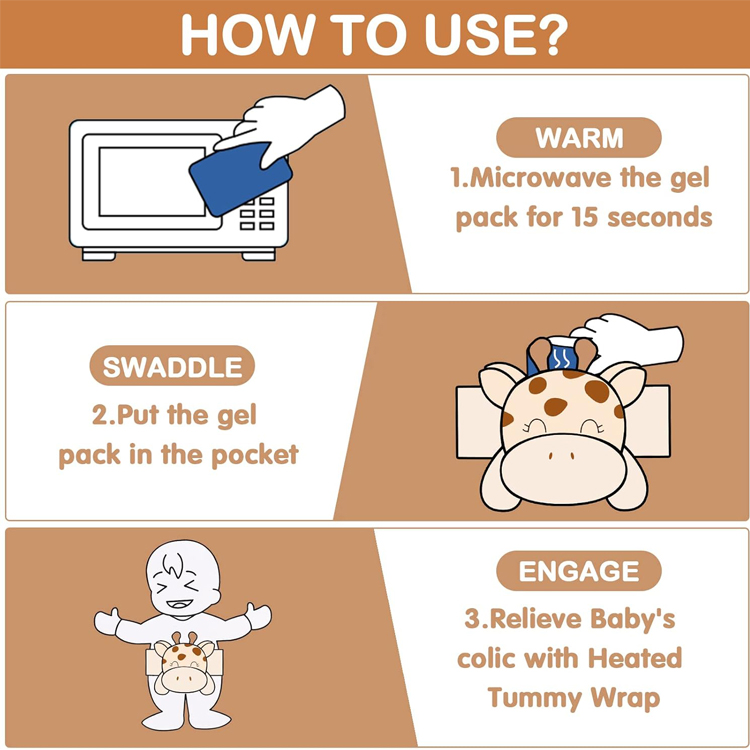 HOW TO USE?

WARM
1.Microwave the gel pack for 15 seconds

SWADDLE
2.Put the gel pack in the pocket

ENGAGE
3.Relieve Baby's colic with Heated Tummy Wrap