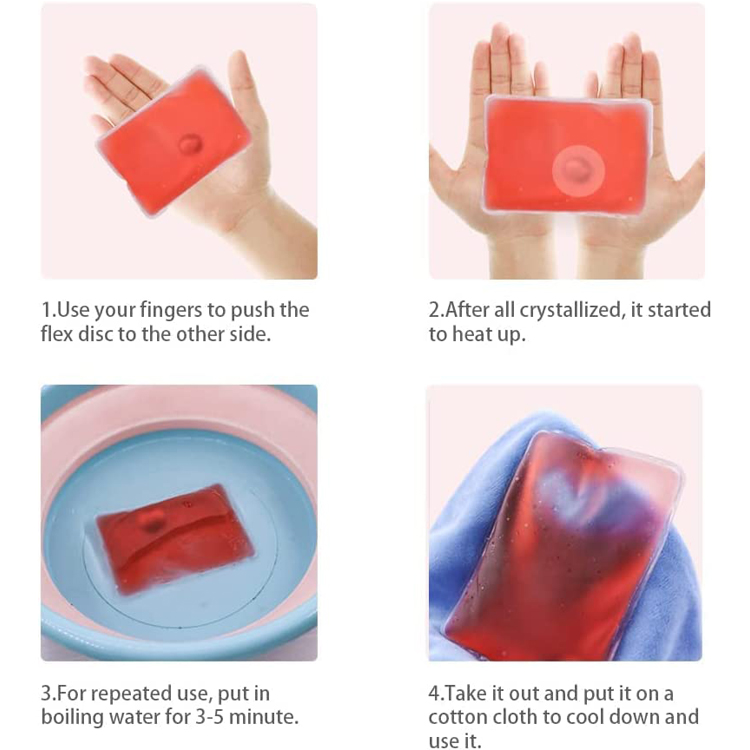 1.Use your fingers to push the flex disc to the other side.

2.After all crystallized, it started to heat up.

3.For repeated use, put in boiling water for 3-5 minute.

4.Take it out and put it on a cotton cloth to cool down and use it.