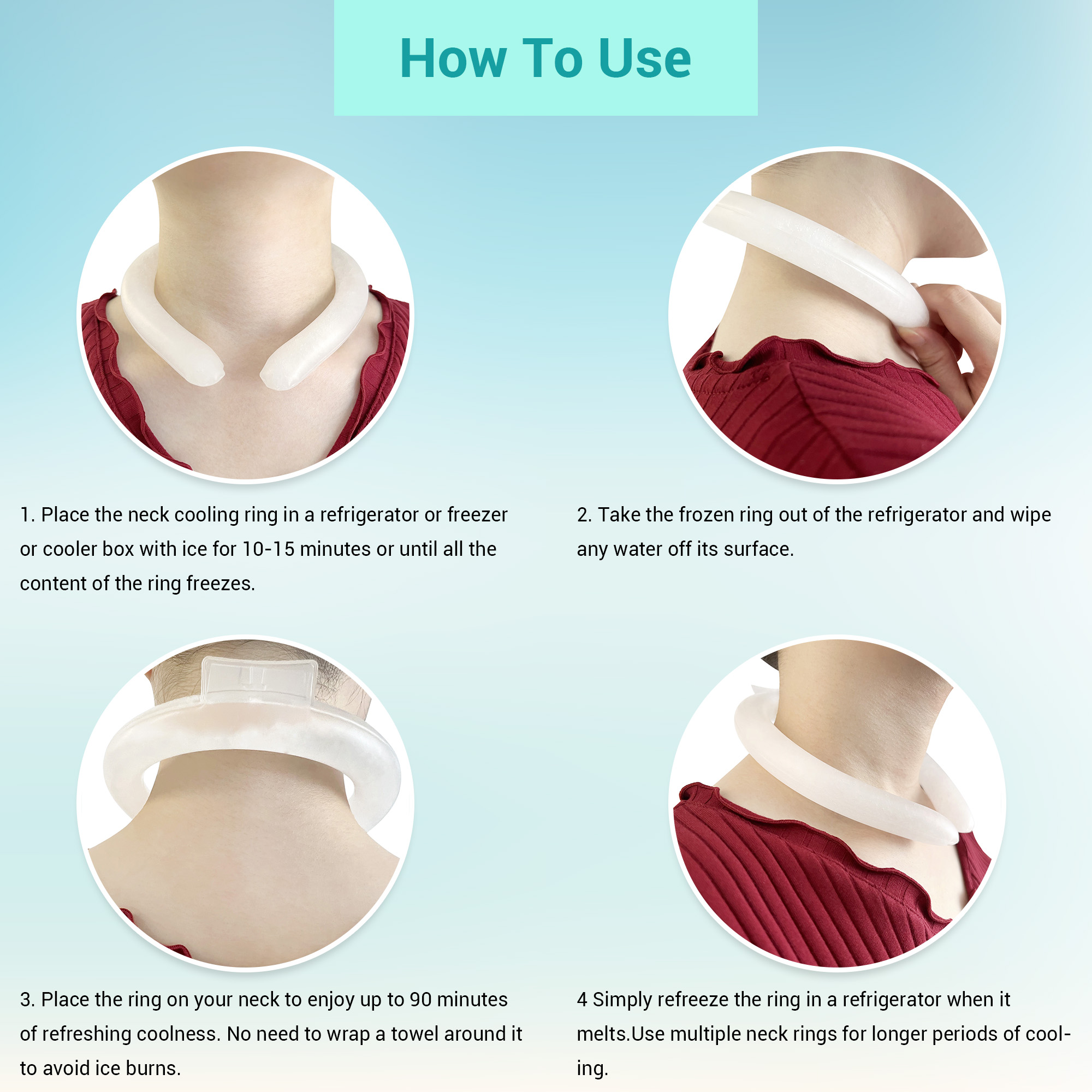 How To Use

1. Place the neck cooling ring in a refrigerator or freezer or cooler box with ice for 10-15 minutes or until all the content of the ring freezes.

2. Take the frozen ring out of the refrigerator and wipe any water off its surface.

3. Place the ring on your neck to enjoy up to 90 minutes of refreshing coolness. No need to wrap a towel around it to avoid ice burns.

4 Simply refreeze the ring in a refrigerator when it melts.Use multiple neck rings for longer periods of cooling.