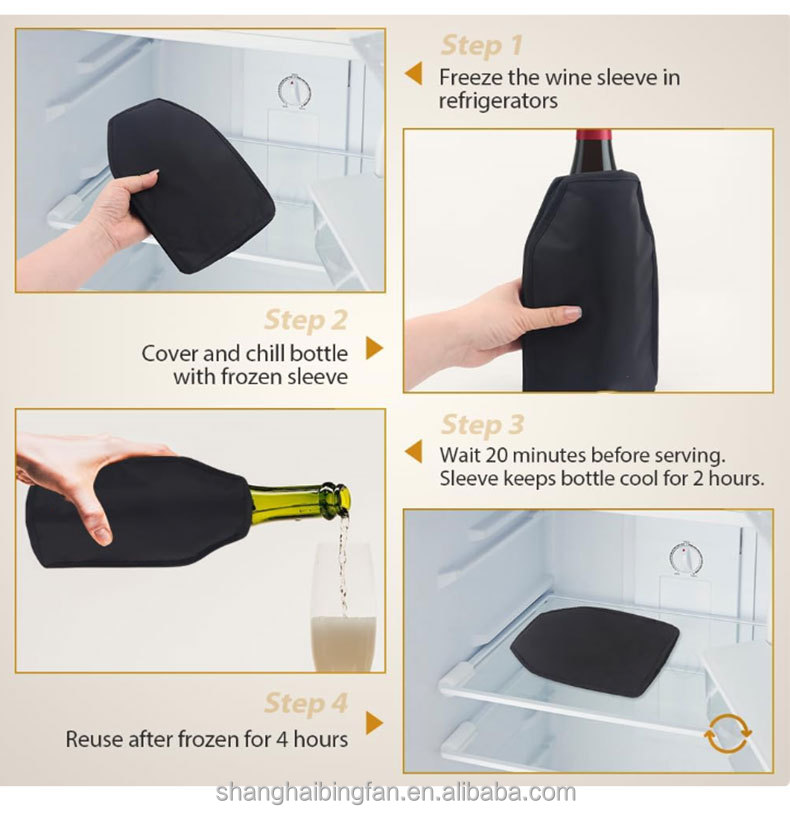 Step 1
Freeze the wine sleeve in refrigerators

Step 2
Cover and chill bottle with frozen sleeve

Step 3
Wait 20 minutes before serving. Sleeve keeps bottle cool for 2 hours.

Step 4
Reuse after frozen for 4 hours

shanghaibingfan.en.alibaba.com