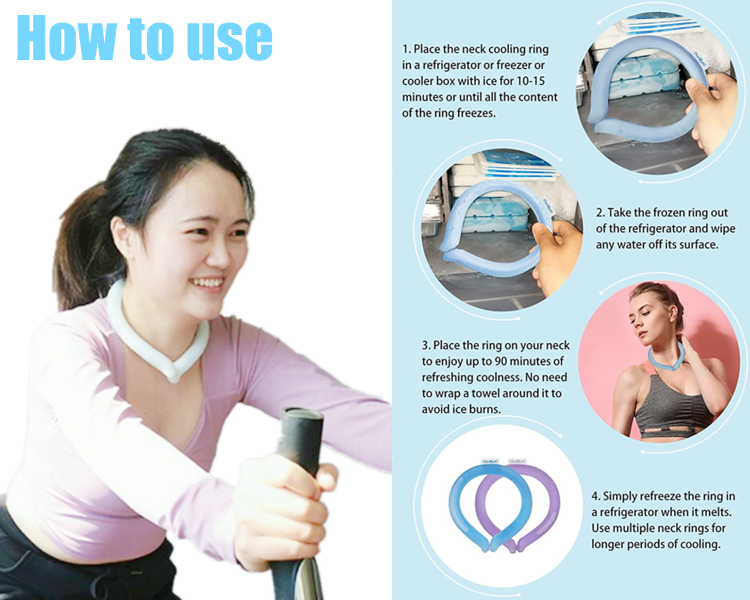 How to use

1. Place the neck cooling ring in a refrigerator or freezer or cooler box with ice for 10-15 minutes or until all the content of the ring freezes.

2. Take the frozen ring out of the refrigerator and wipe any water off its surface.

3. Place the ring on your neck to enjoy up to 90 minutes of refreshing coolness. No need to wrap a towel around it to avoid ice burns.

4. Simply refreeze the ring in a refrigerator when it melts. Use multiple neck rings for longer periods of cooling.