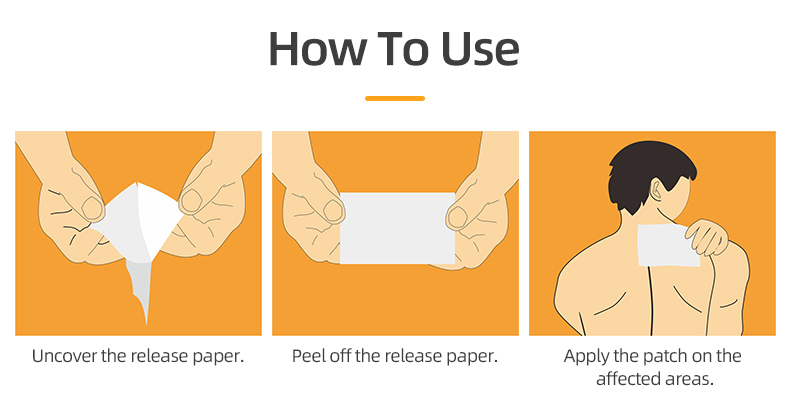 How To Use

Uncover the release paper.

Peel off the release paper.

Apply the patch on the affected areas.