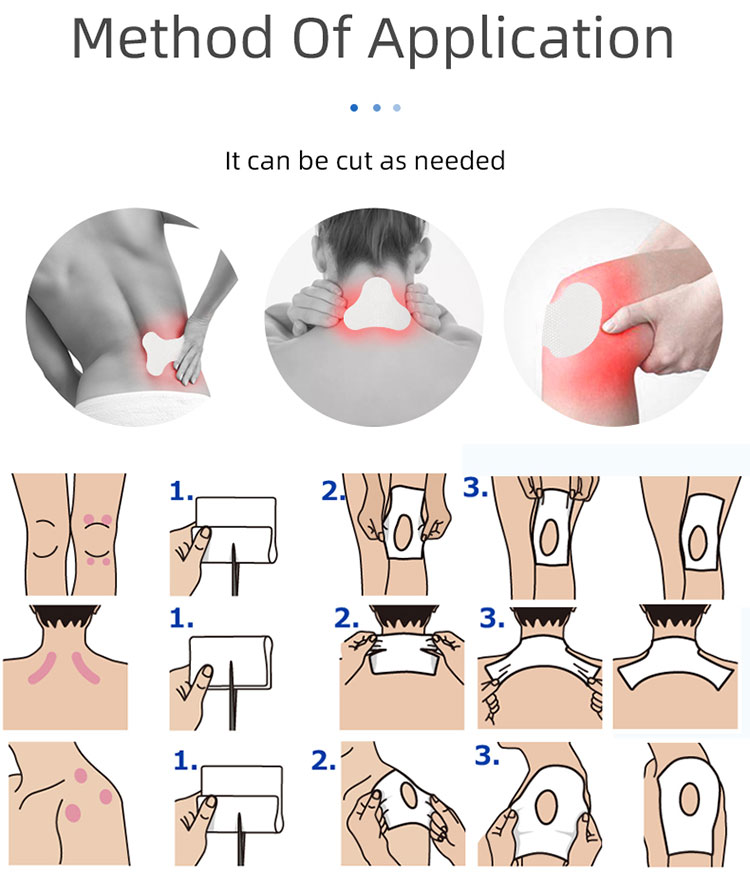 Method Of Application

It can be cut as needed

1.

2.

3.

1.

2.

3.

1.

2.

3.