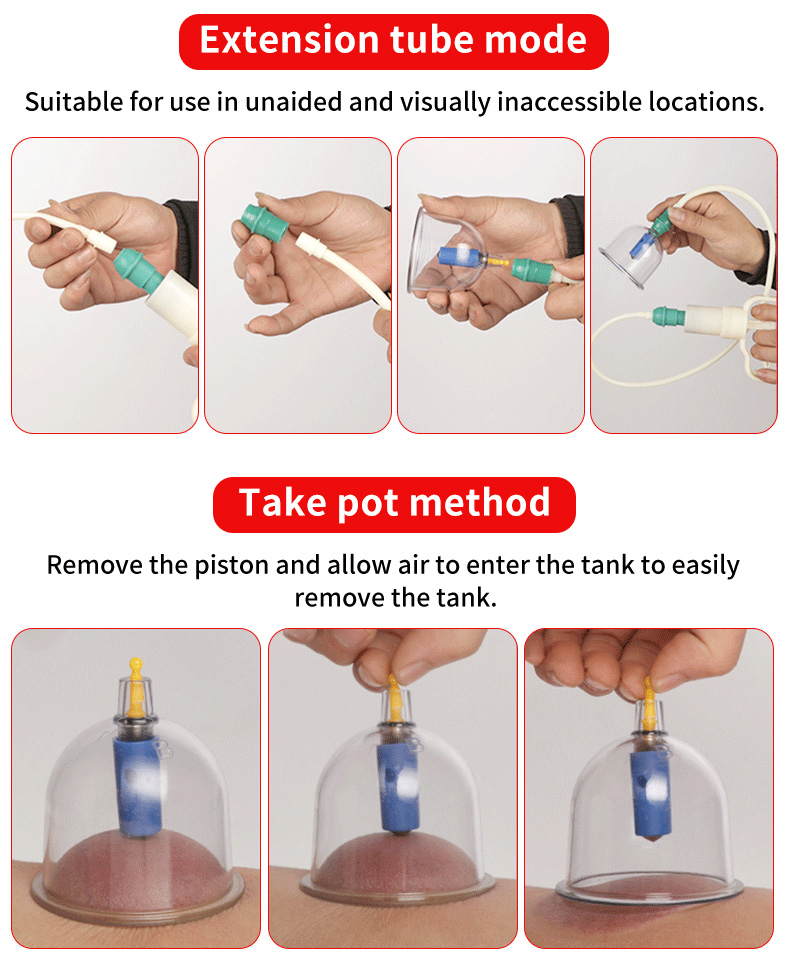 Extension tube mode

Suitable for use in unaided and visually inaccessible locations.

Take pot method

Remove the piston and allow air to enter the tank to easily remove the tank.