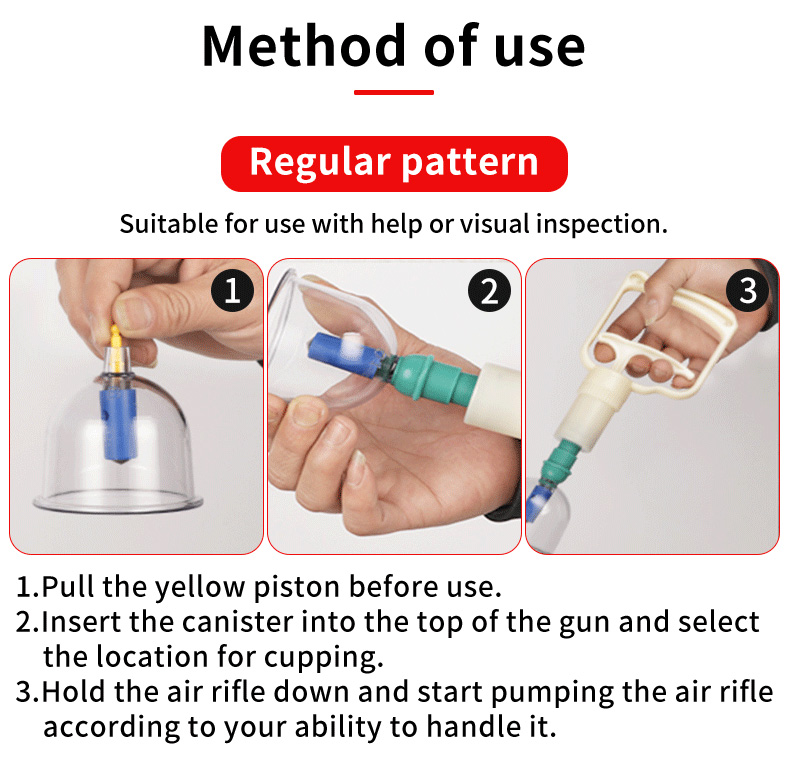 Method of use

Regular pattern

Suitable for use with help or visual inspection.

1

2

3

1.Pull the yellow piston before use.
2.Insert the canister into the top of the gun and select the location for cupping.
3.Hold the air rifle down and start pumping the air rifle according to your ability to handle it.