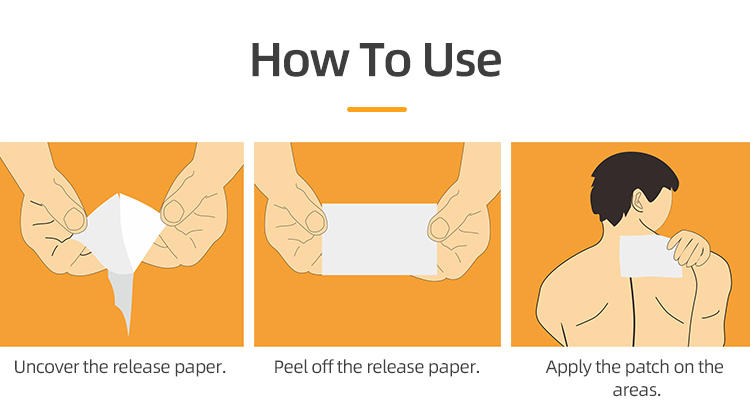 How To Use

Uncover the release paper.

Peel off the release paper.

Apply the patch on the areas.