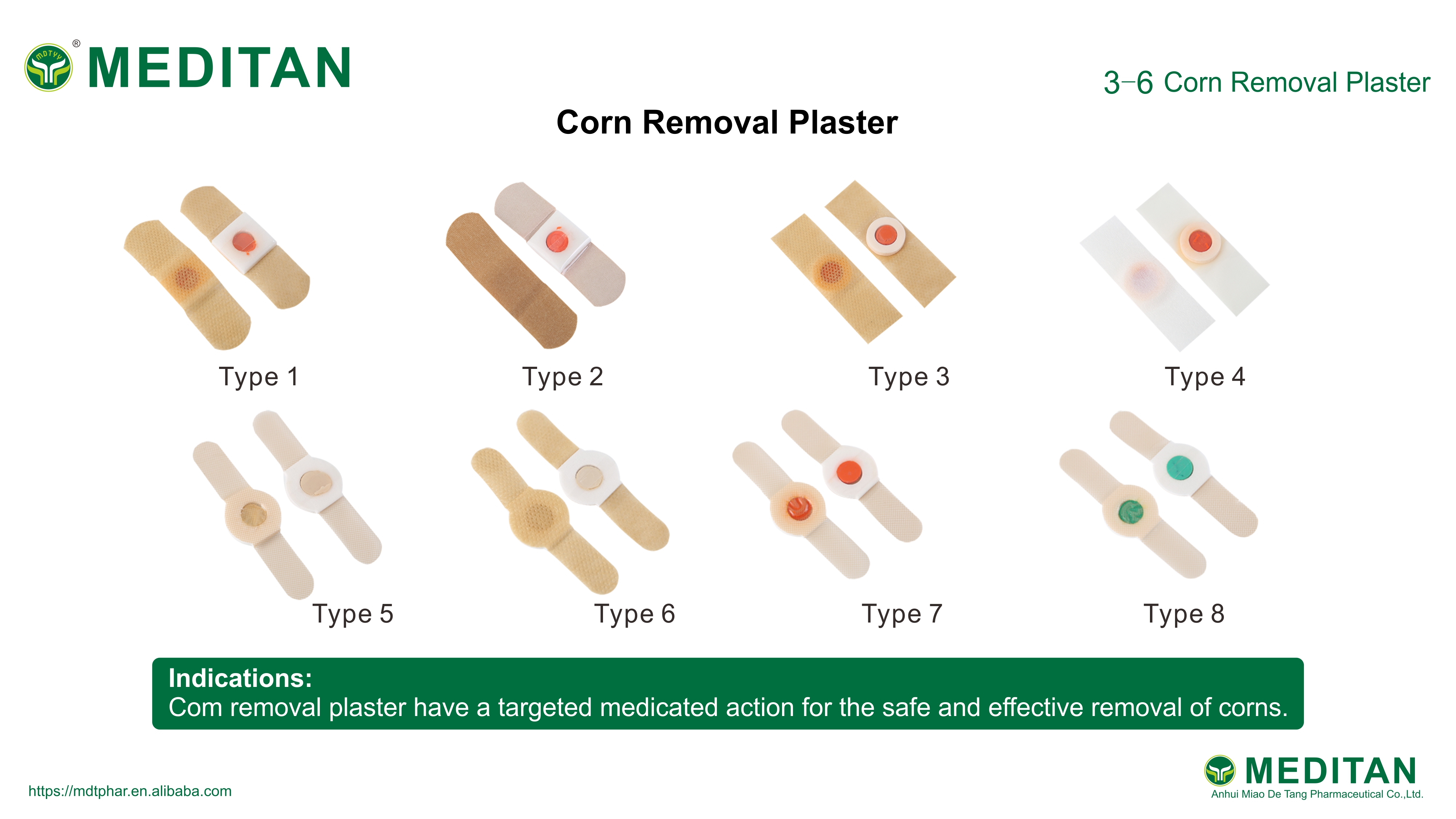 MDTYY ® MEDITAN

3-6 Corn Removal Plaster

Corn Removal Plaster

Type 1

Type 2

Type 3

Type 4

Type 5

Type 6

Type 7

Type 8

Indications:
Com removal plaster have a targeted medicated action for the safe and effective removal of corns.

https://mdtphar.en.alibaba.com

MEDITAN
Anhui Miao De Tang Pharmaceutical Co.,Ltd.