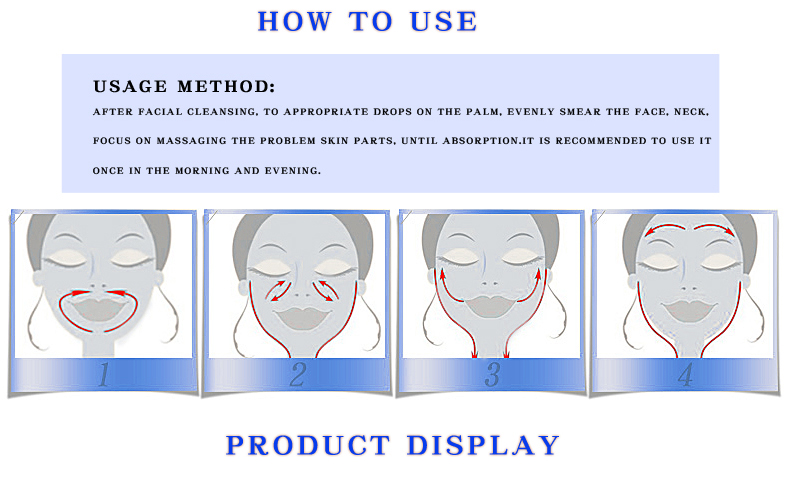 HOW TO USE

USAGE METHOD:

AFTER FACIAL CLEANSING, TO APPROPRIATE DROPS ON THE PALM, EVENLY SMEAR THE FACE, NECK, FOCUS ON MASSAGING THE PROBLEM SKIN PARTS, UNTIL ABSORPTION.IT IS RECOMMENDED TO USE IT ONCE IN THE MORNING AND EVENING.

1

2

3

4

PRODUCT DISPLAY