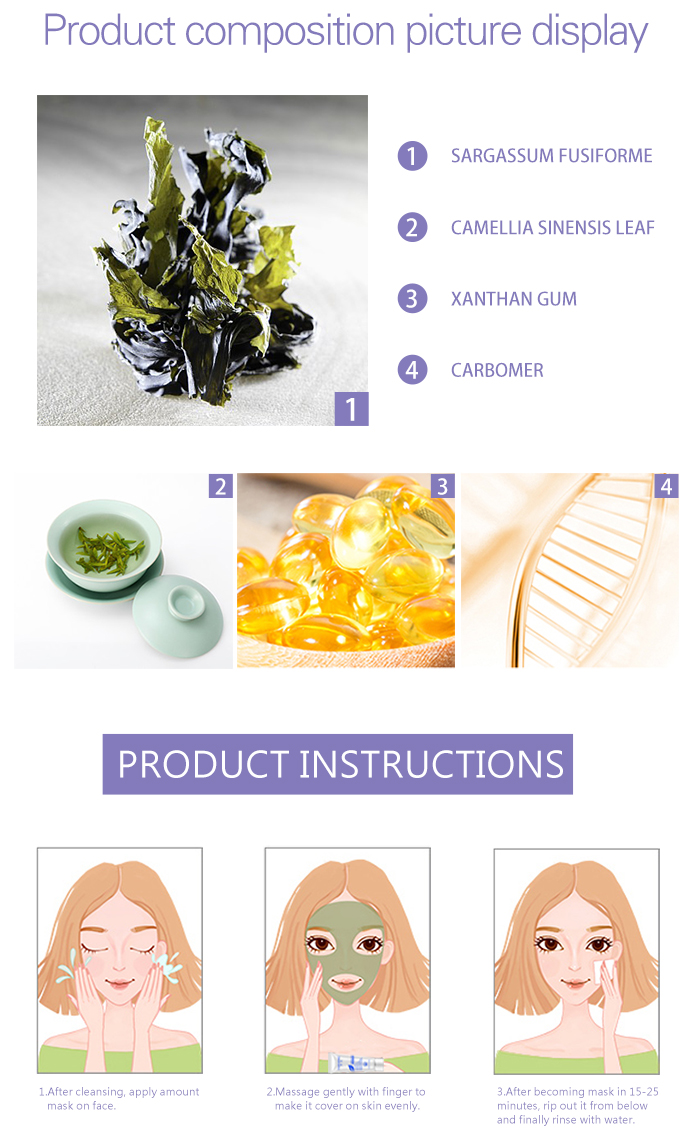 Product composition picture display

1 SARGASSUM FUSIFORME

2 CAMELLIA SINENSIS LEAF

3 XANTHAN GUM

4 CARBOMER

1

2

3

4

PRODUCT INSTRUCTIONS

1.After cleansing, apply amount mask on face.

2.Massage gently with finger to make it cover on skin evenly.

3.After becoming mask in 15-25 minutes, rip out it from below and finally rinse with water.