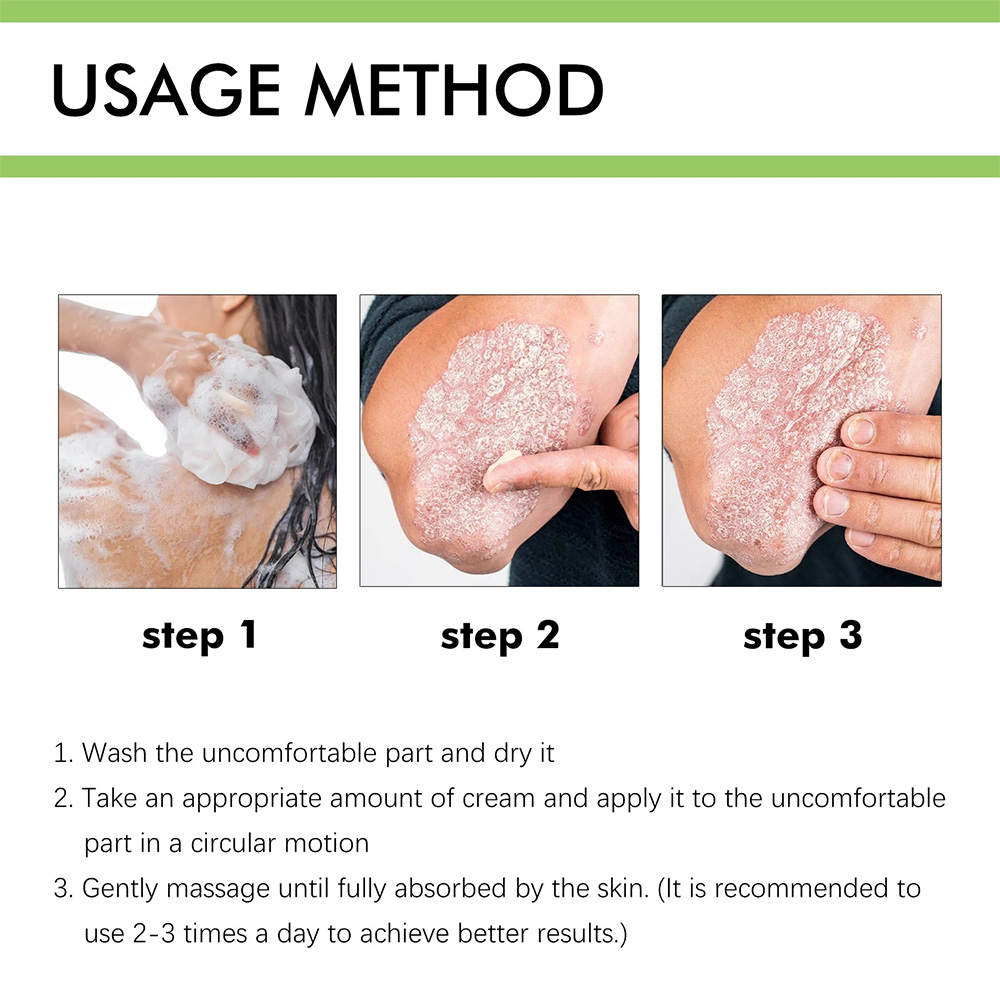 USAGE METHOD

step 1

step 2

step 3

1. Wash the uncomfortable part and dry it
2. Take an appropriate amount of cream and apply it to the uncomfortable part in a circular motion
3. Gently massage until fully absorbed by the skin. (It is recommended to use 2-3 times a day to achieve better results.)