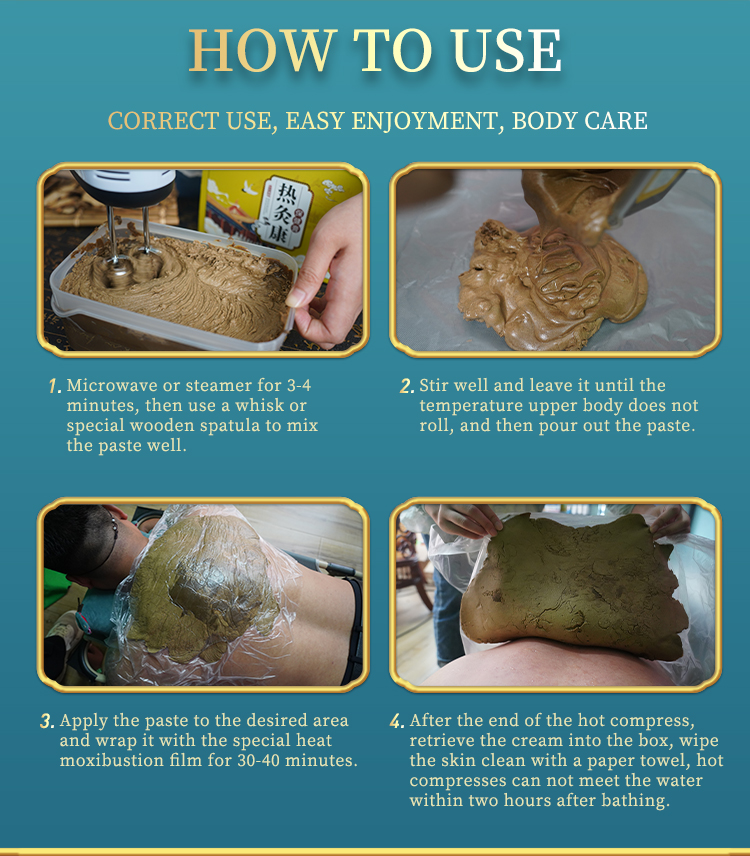 HOW TO USE

CORRECT USE, EASY ENJOYMENT, BODY CARE

热灸康

1. Microwave or steamer for 3-4 minutes, then use a whisk or special wooden spatula to mix the paste well.

2. Stir well and leave it until the temperature upper body does not roll, and then pour out the paste.

3. Apply the paste to the desired area and wrap it with the special heat moxibustion film for 30-40 minutes.

4. After the end of the hot compress, retrieve the cream into the box, wipe the skin clean with a paper towel, hot compresses can not meet the water within two hours after bathing.