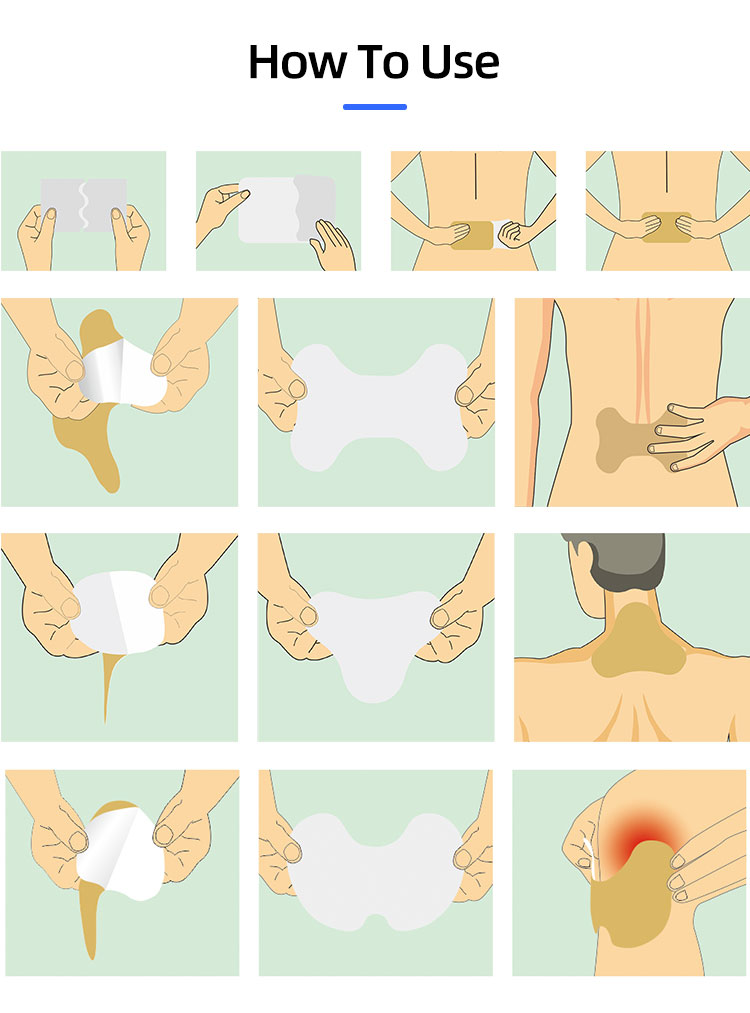 How To Use