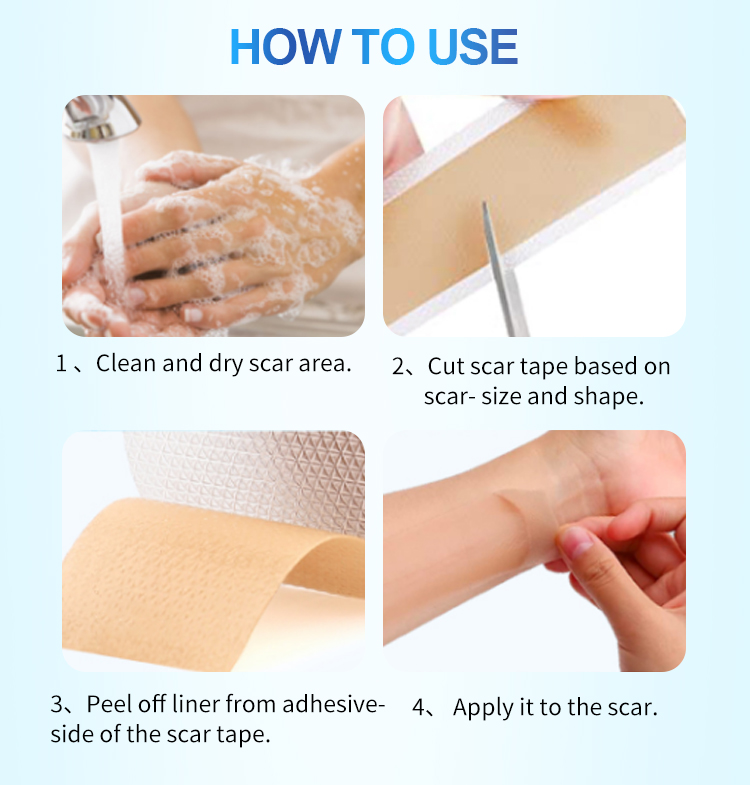 HOW TO USE

1、Clean and dry scar area.

2、Cut scar tape based on scar- size and shape.

3、Peel off liner from adhesive-side of the scar tape.

4、 Apply it to the scar.