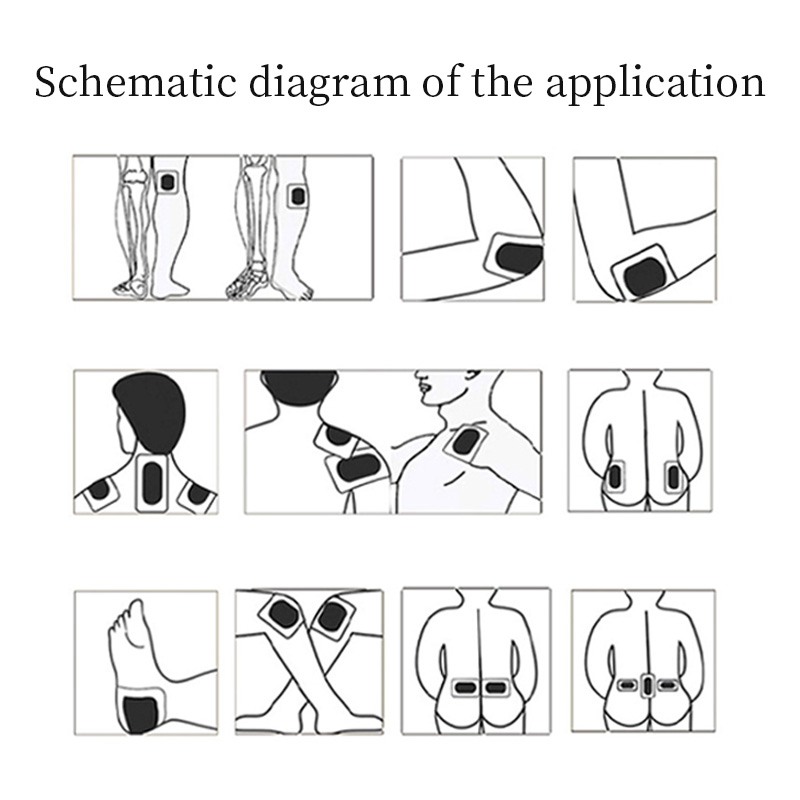 Schematic diagram of the application