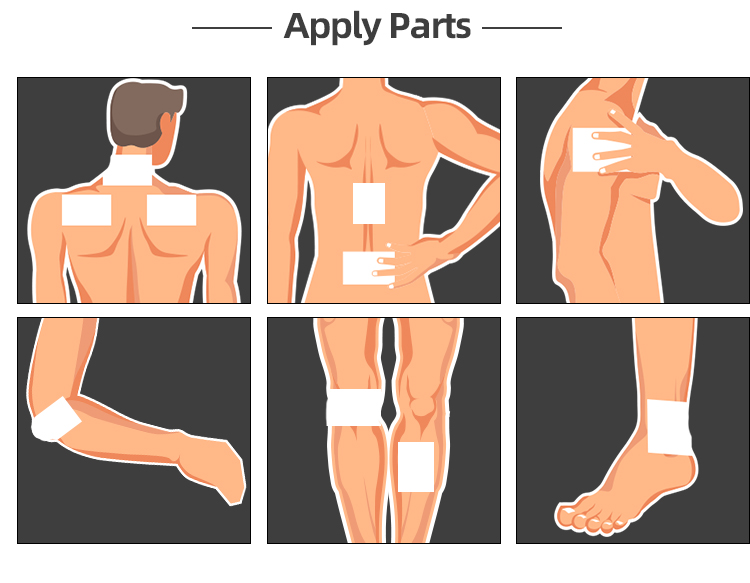 Apply Parts