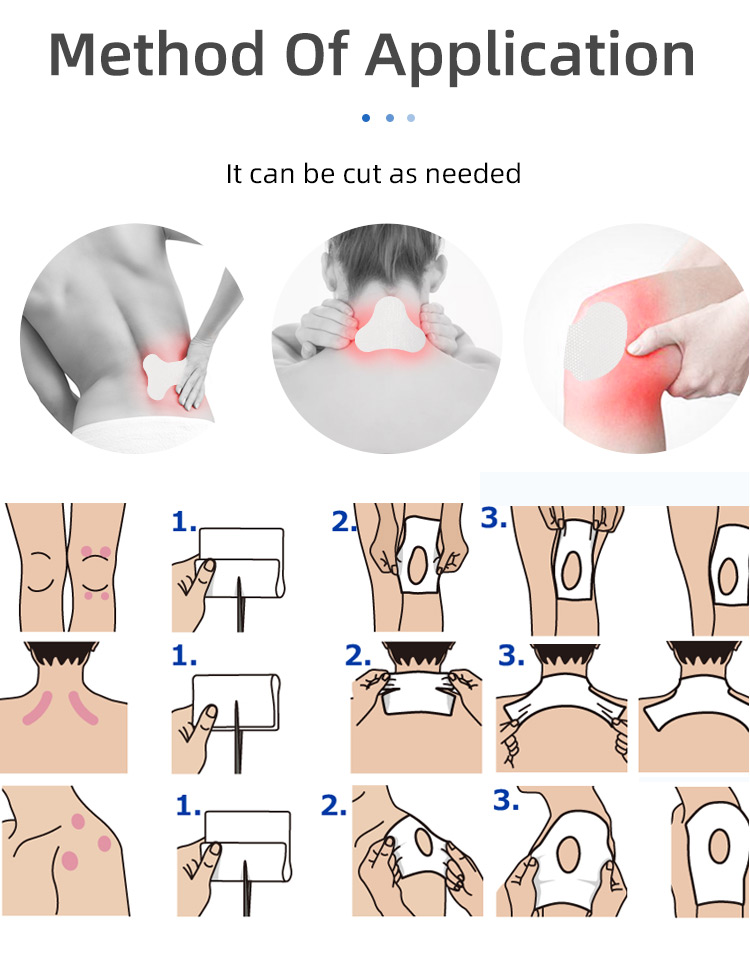 Method Of Application

It can be cut as needed

1.

2.

3.

1.

2.

3.

1.

2.

3.