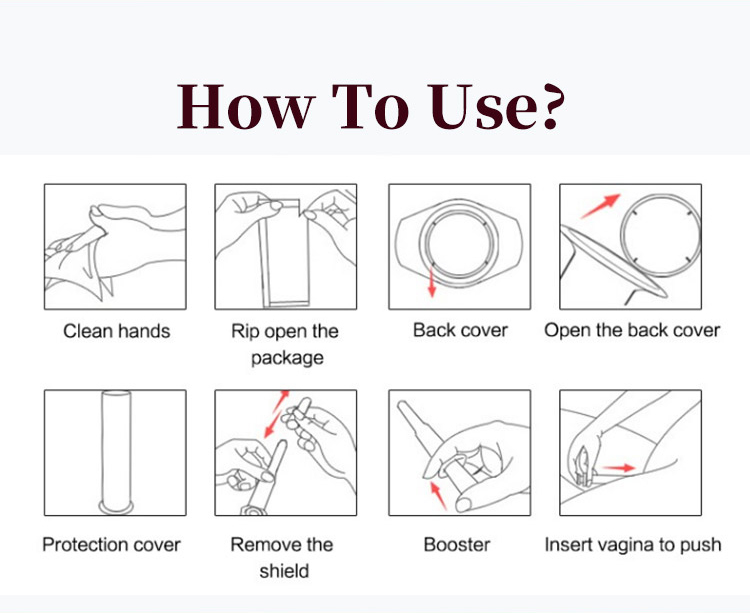 How To Use?

Clean hands

Rip open the package

Back cover

Open the back cover

Protection cover

Remove the shield

Booster

Insert vagina to push