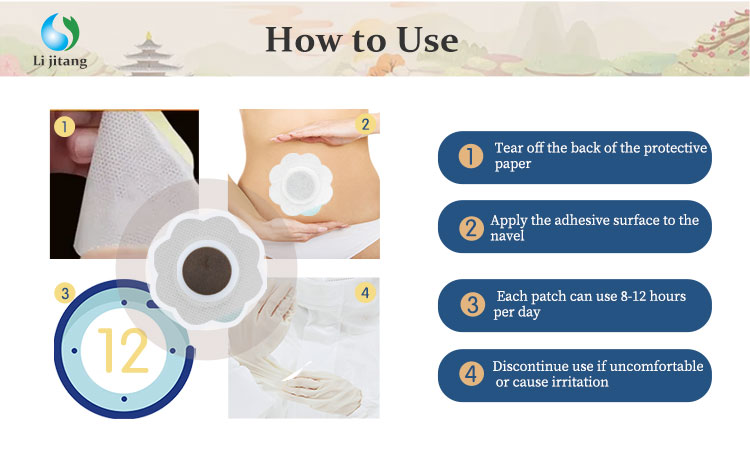 Li jitang

How to Use

1

2

3

12

4

1 Tear off the back of the protective paper

2 Apply the adhesive surface to the navel

3 Each patch can use 8-12 hours per day

4 Discontinue use if uncomfortable or cause irritation