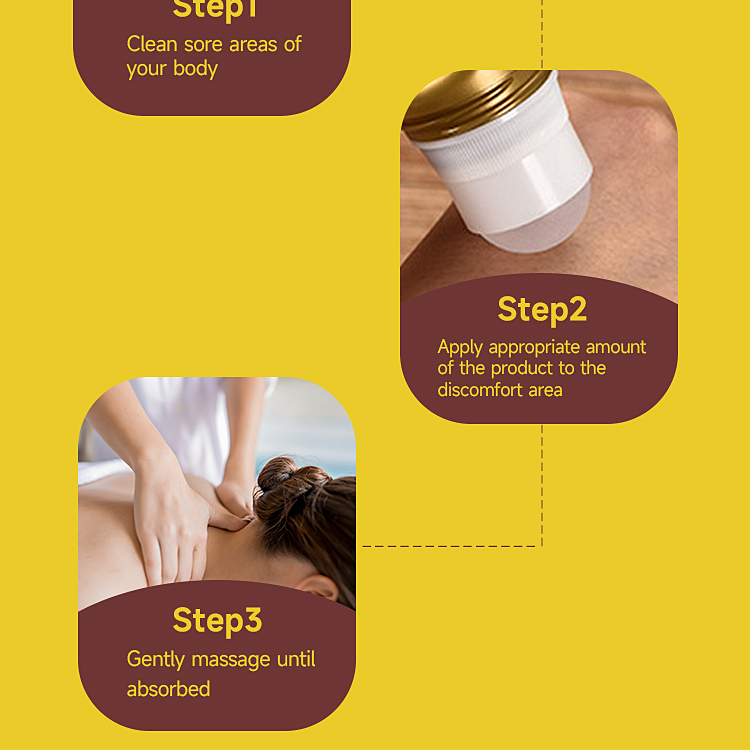 Step1
Clean sore areas of your body

Step2
Apply appropriate amount of the product to the discomfort area

Step3
Gently massage until absorbed